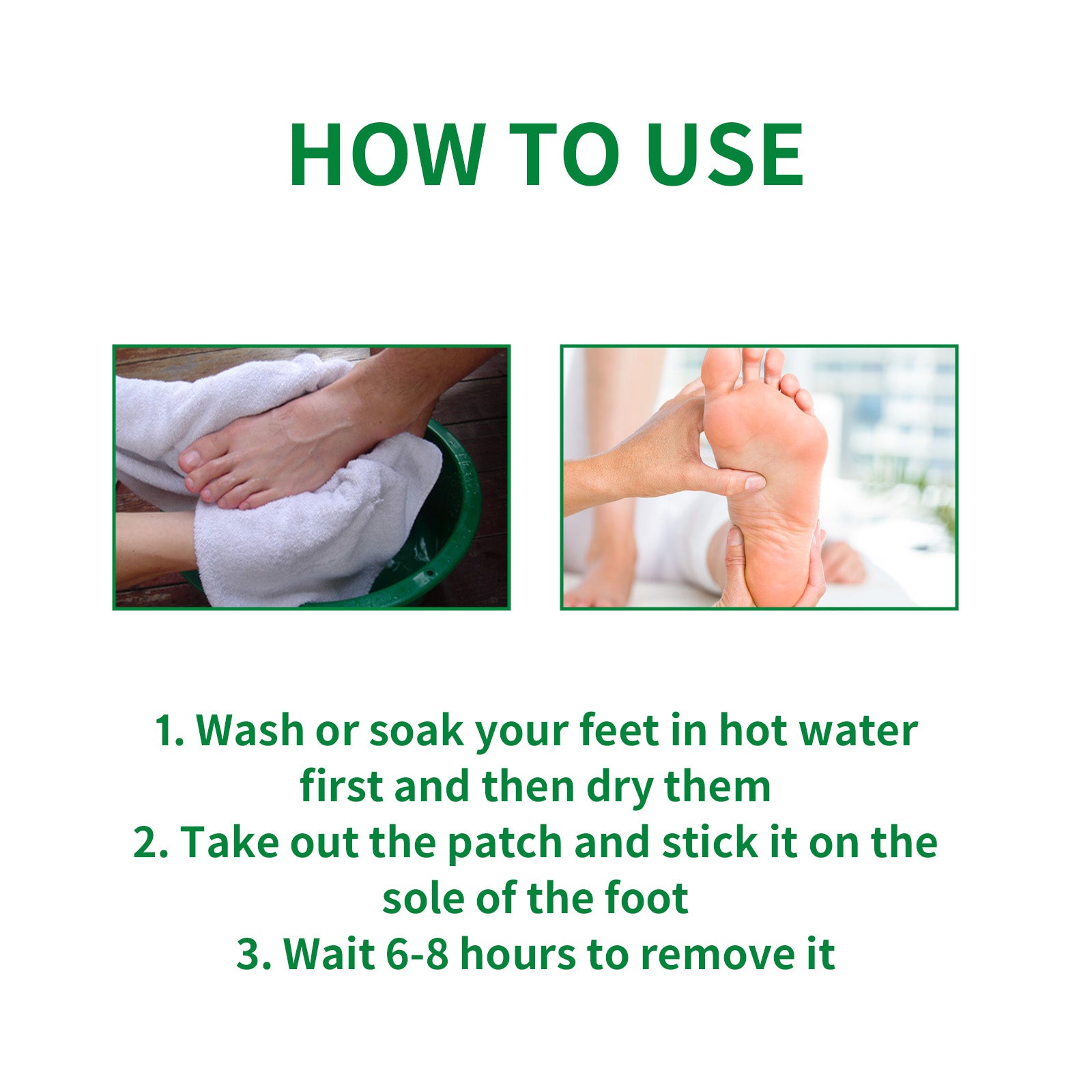 HOW TO USE

1. Wash or soak your feet in hot water first and then dry them
2. Take out the patch and stick it on the sole of the foot
3. Wait 6-8 hours to remove it