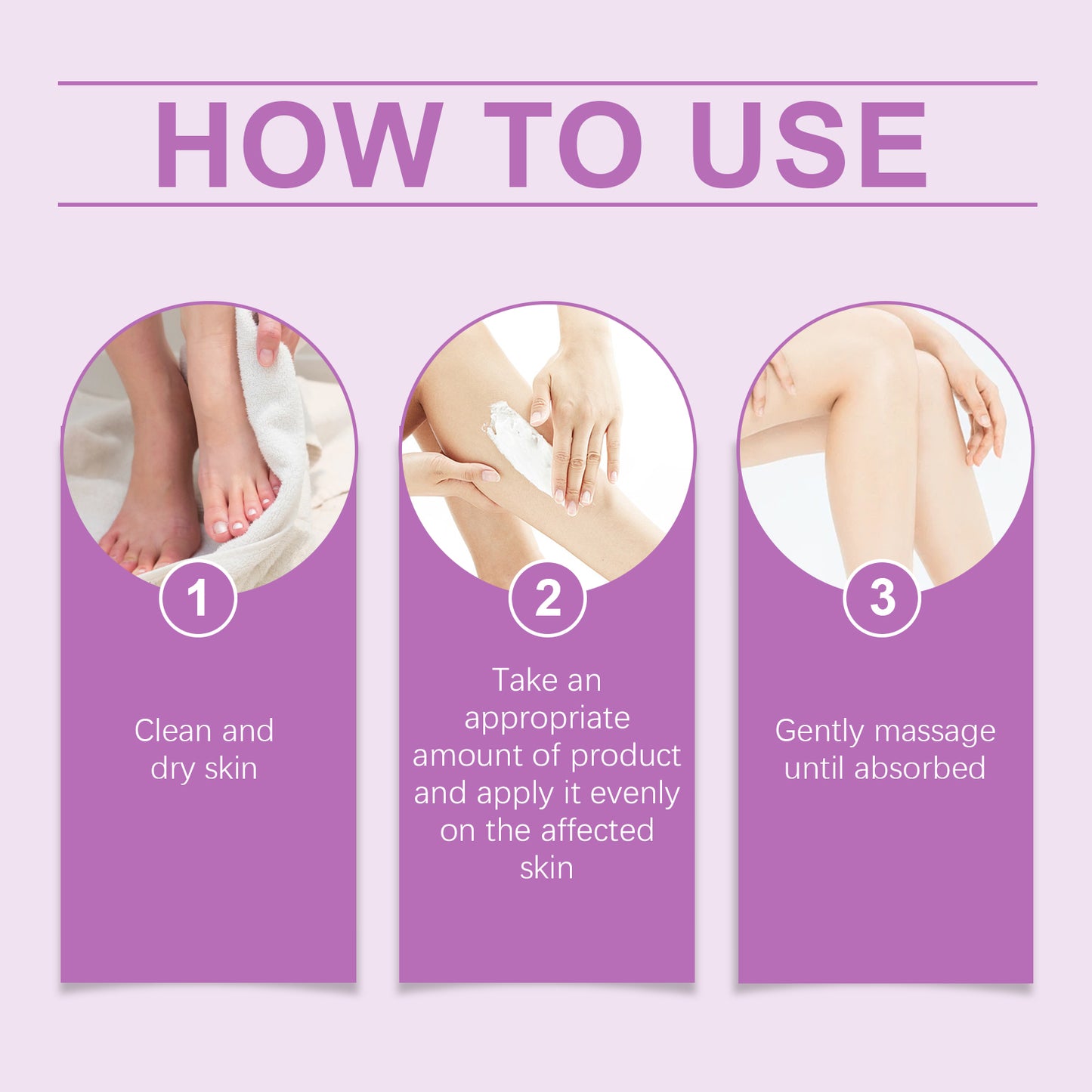 HOW TO USE

1

Clean and dry skin

2

Take an appropriate amount of product and apply it evenly on the affected skin

3

Gently massage until absorbed