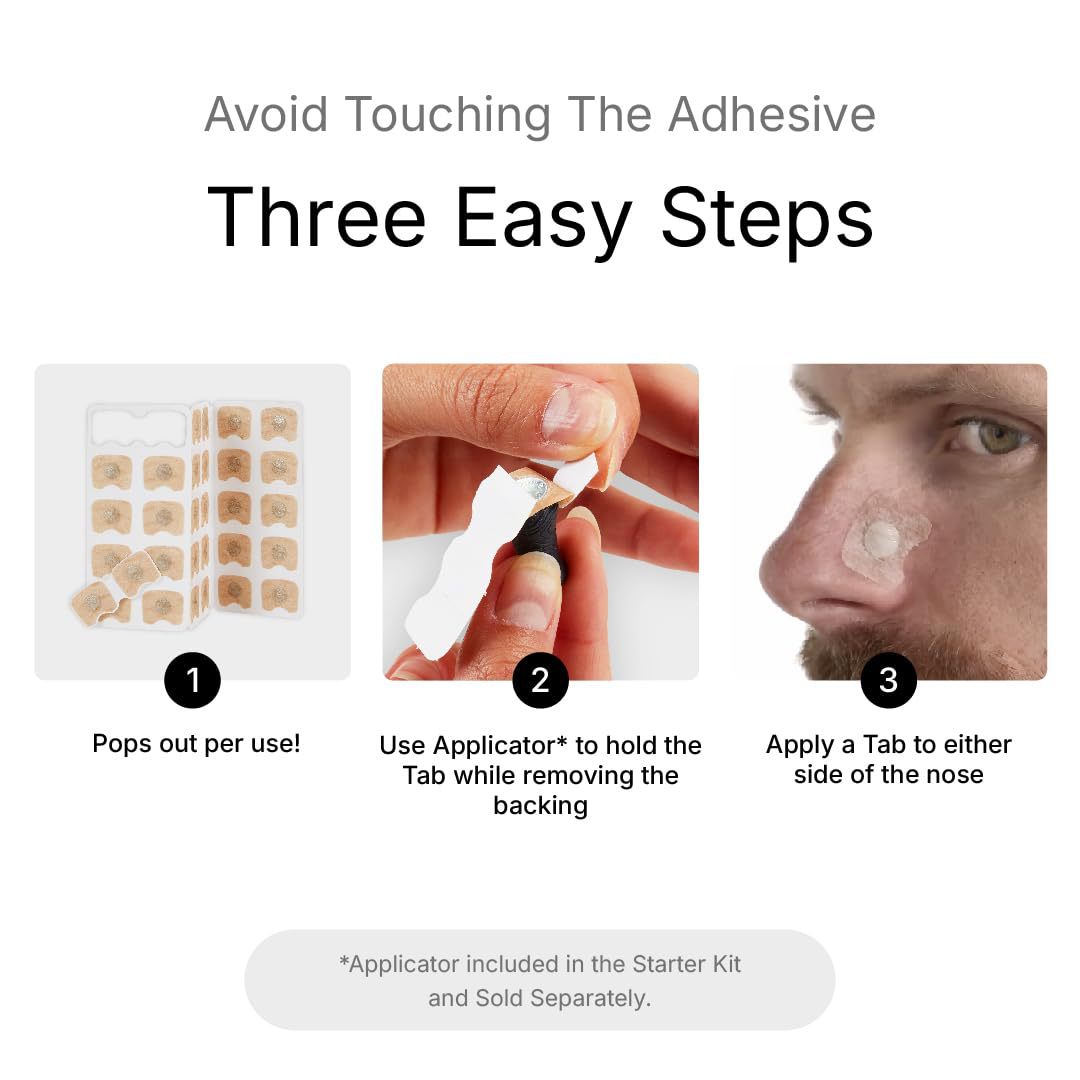 Avoid Touching The Adhesive

Three Easy Steps

1

Pops out per use!

2

Use Applicator* to hold the Tab while removing the backing

3

Apply a Tab to either side of the nose

*Applicator included in the Starter Kit and Sold Separately.