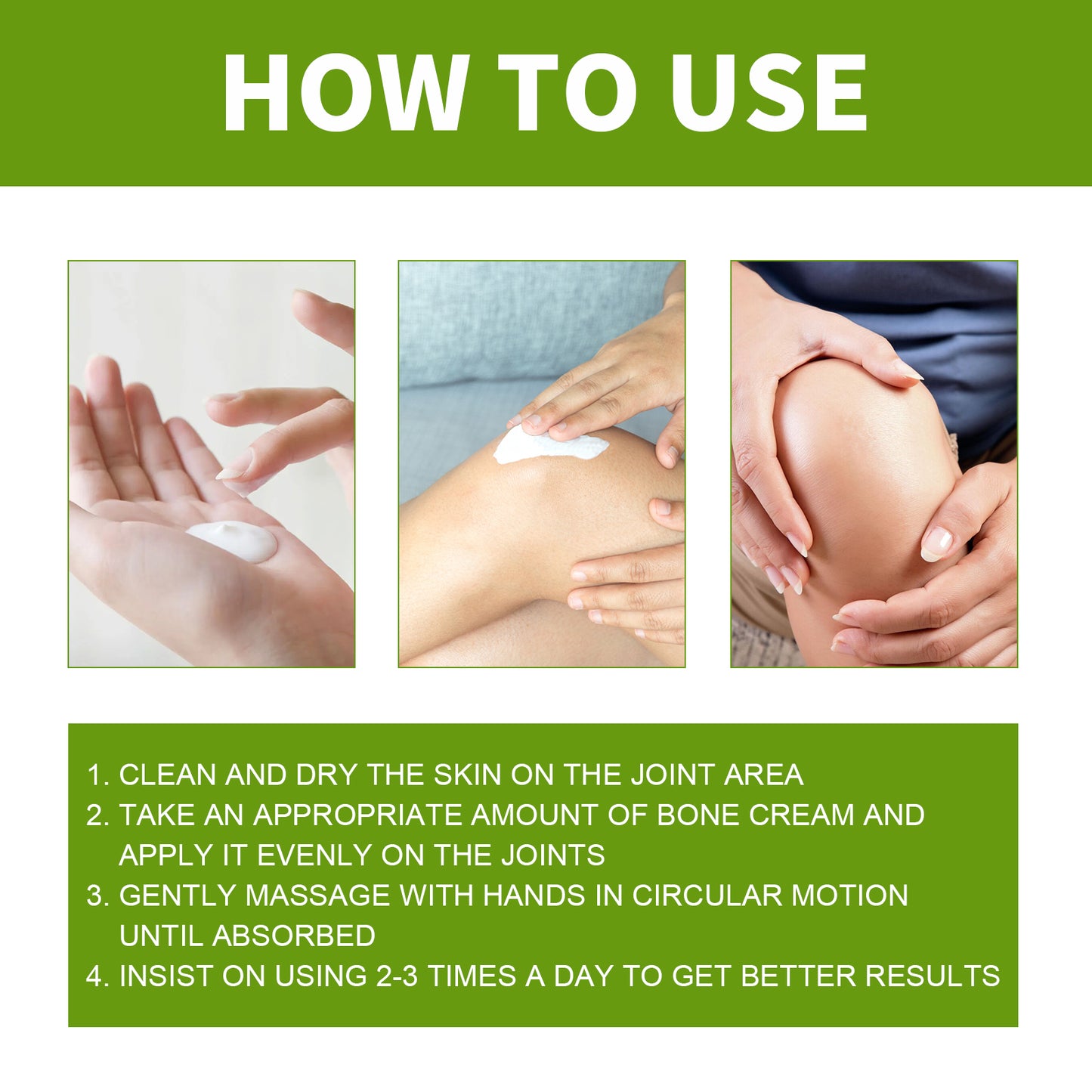 HOW TO USE

1. CLEAN AND DRY THE SKIN ON THE JOINT AREA
2. TAKE AN APPROPRIATE AMOUNT OF BONE CREAM AND APPLY IT EVENLY ON THE JOINTS
3. GENTLY MASSAGE WITH HANDS IN CIRCULAR MOTION UNTIL ABSORBED
4. INSIST ON USING 2-3 TIMES A DAY TO GET BETTER RESULTS