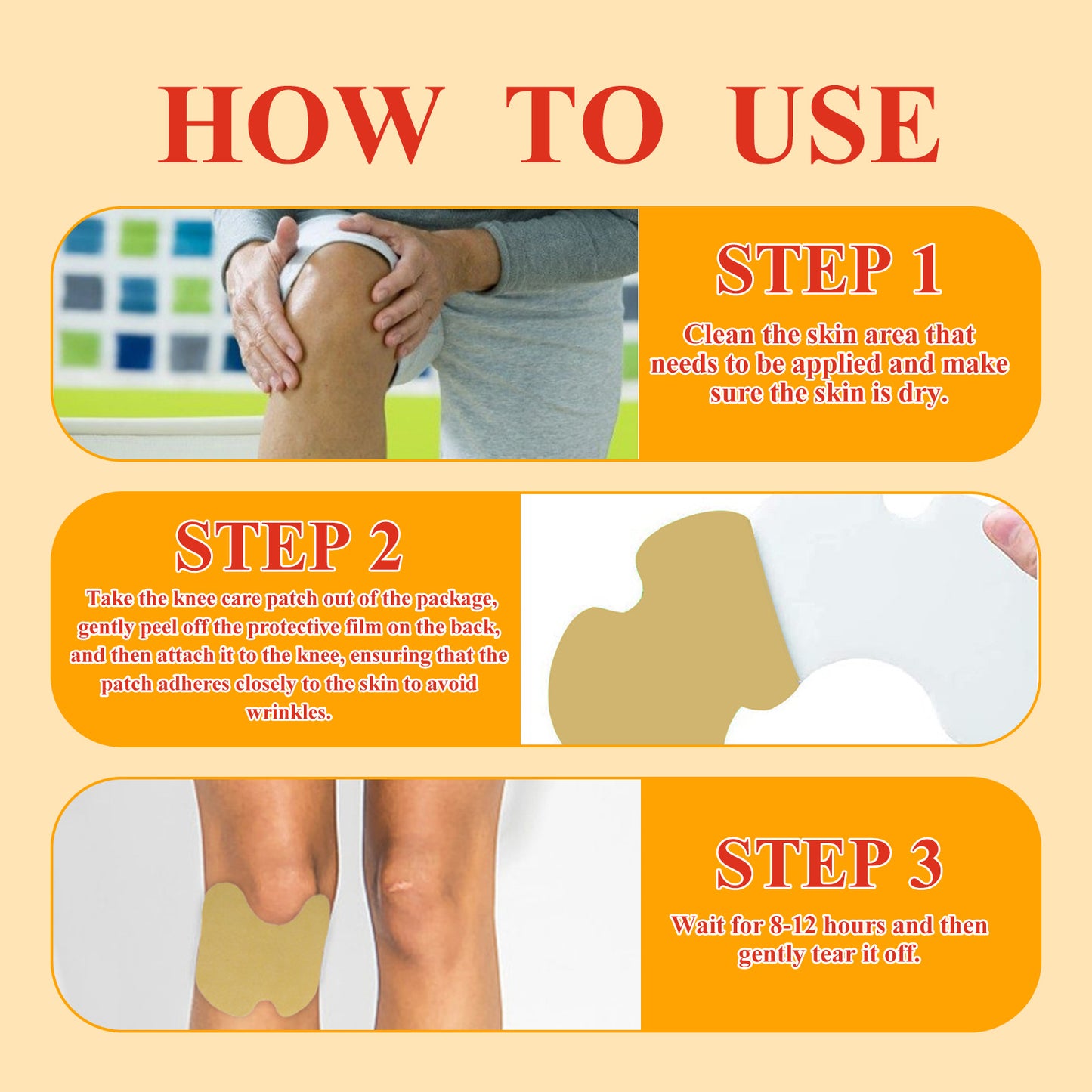 HOW TO USE

STEP 1

Clean the skin area that needs to be applied and make sure the skin is dry.

STEP 2

Take the knee care patch out of the package, gently peel off the protective film on the back, and then attach it to the knee, ensuring that the patch adheres closely to the skin to avoid wrinkles.

STEP 3

Wait for 8-12 hours and then gently tear it off.