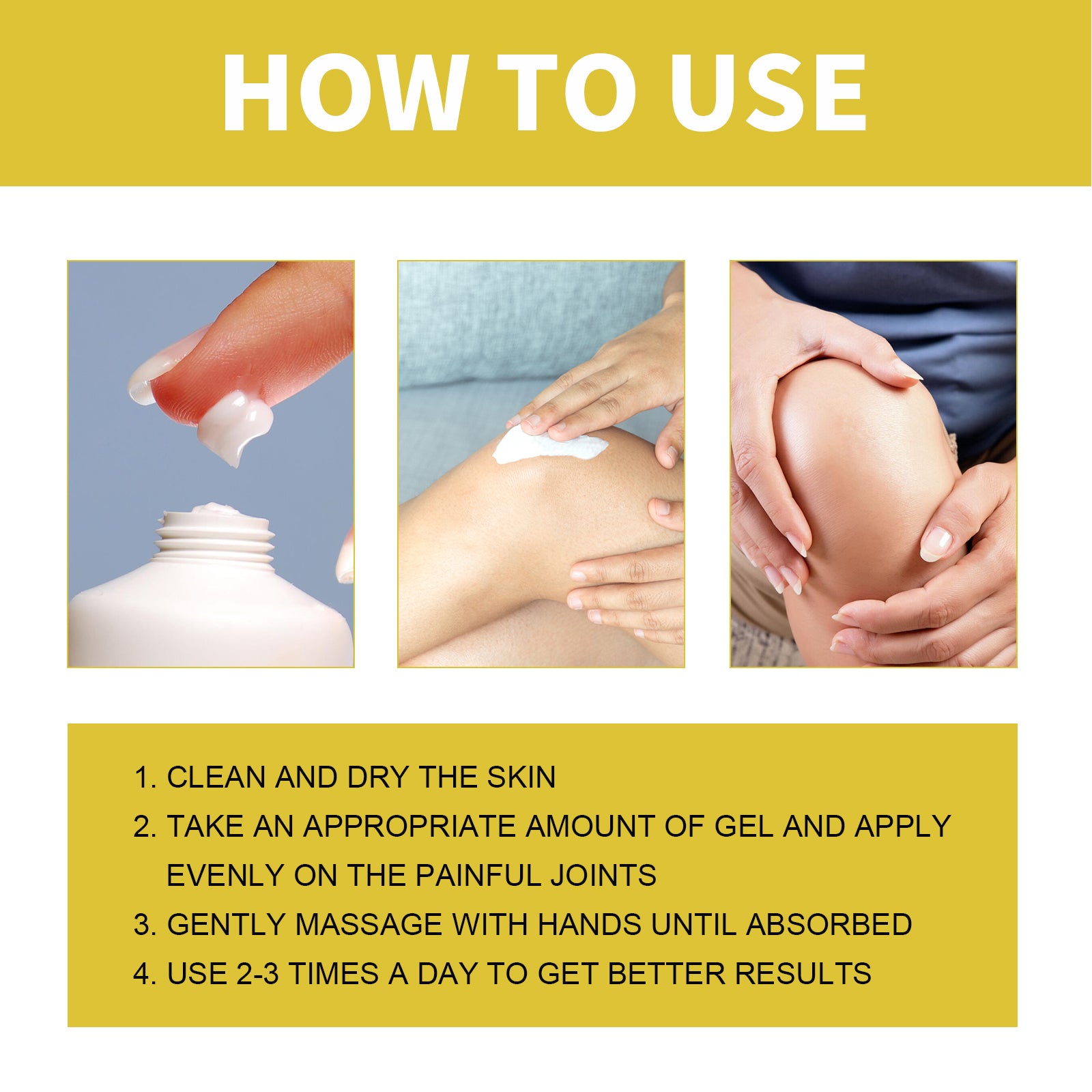 HOW TO USE

1. CLEAN AND DRY THE SKIN
2. TAKE AN APPROPRIATE AMOUNT OF GEL AND APPLY EVENLY ON THE PAINFUL JOINTS
3. GENTLY MASSAGE WITH HANDS UNTIL ABSORBED
4. USE 2-3 TIMES A DAY TO GET BETTER RESULTS