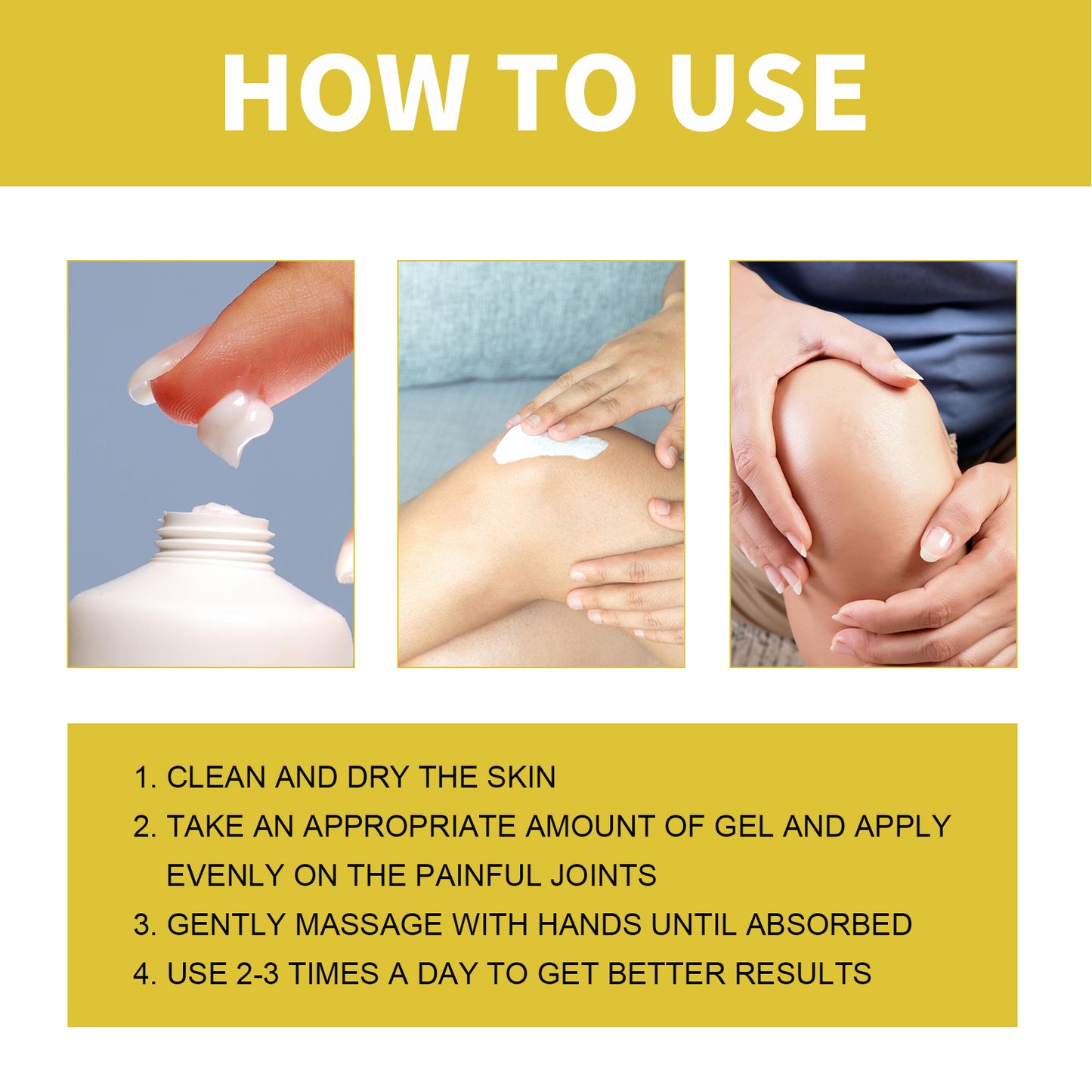 HOW TO USE

1. CLEAN AND DRY THE SKIN
2. TAKE AN APPROPRIATE AMOUNT OF GEL AND APPLY EVENLY ON THE PAINFUL JOINTS
3. GENTLY MASSAGE WITH HANDS UNTIL ABSORBED
4. USE 2-3 TIMES A DAY TO GET BETTER RESULTS