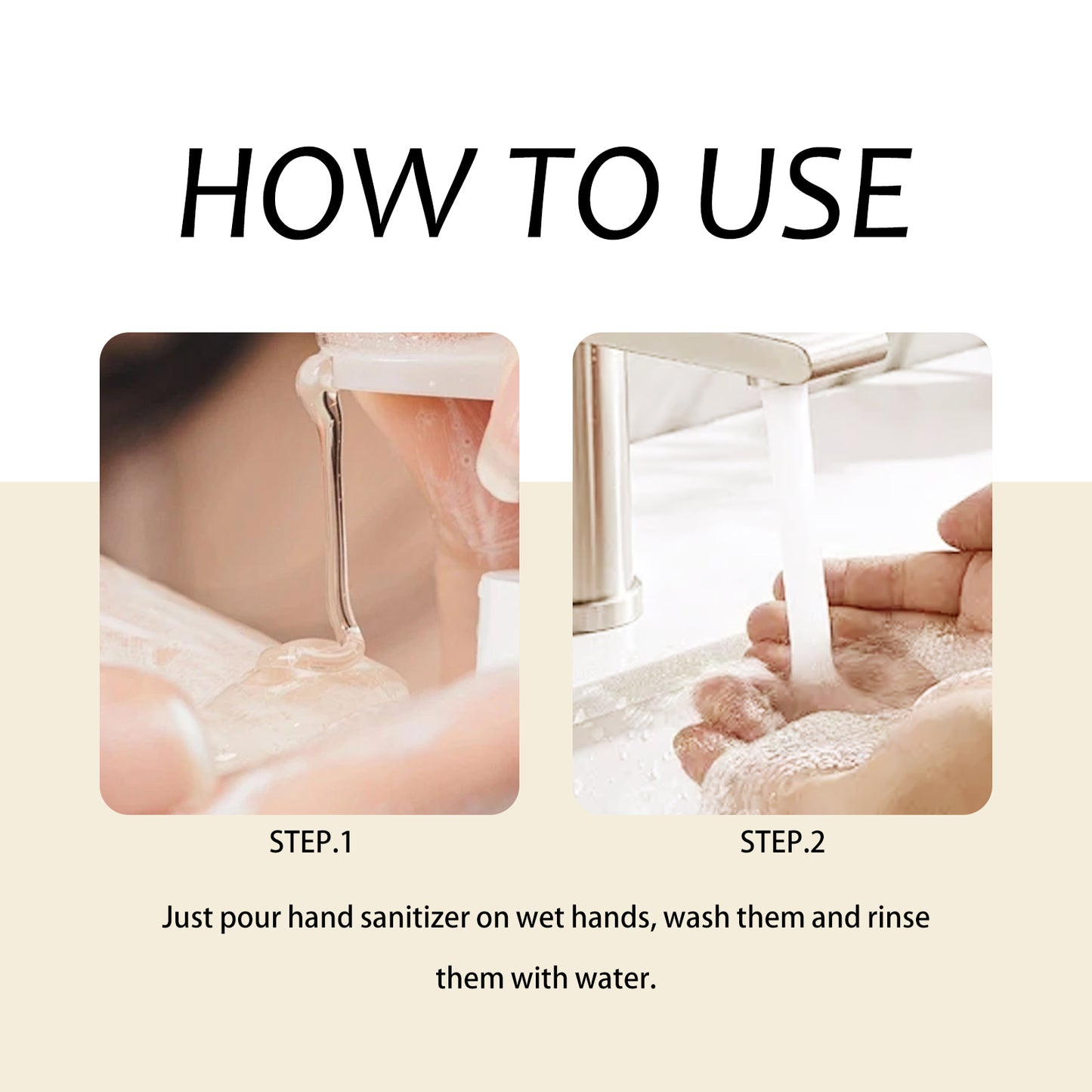 HOW TO USE

STEP.1

STEP.2

Just pour hand sanitizer on wet hands, wash them and rinse them with water.