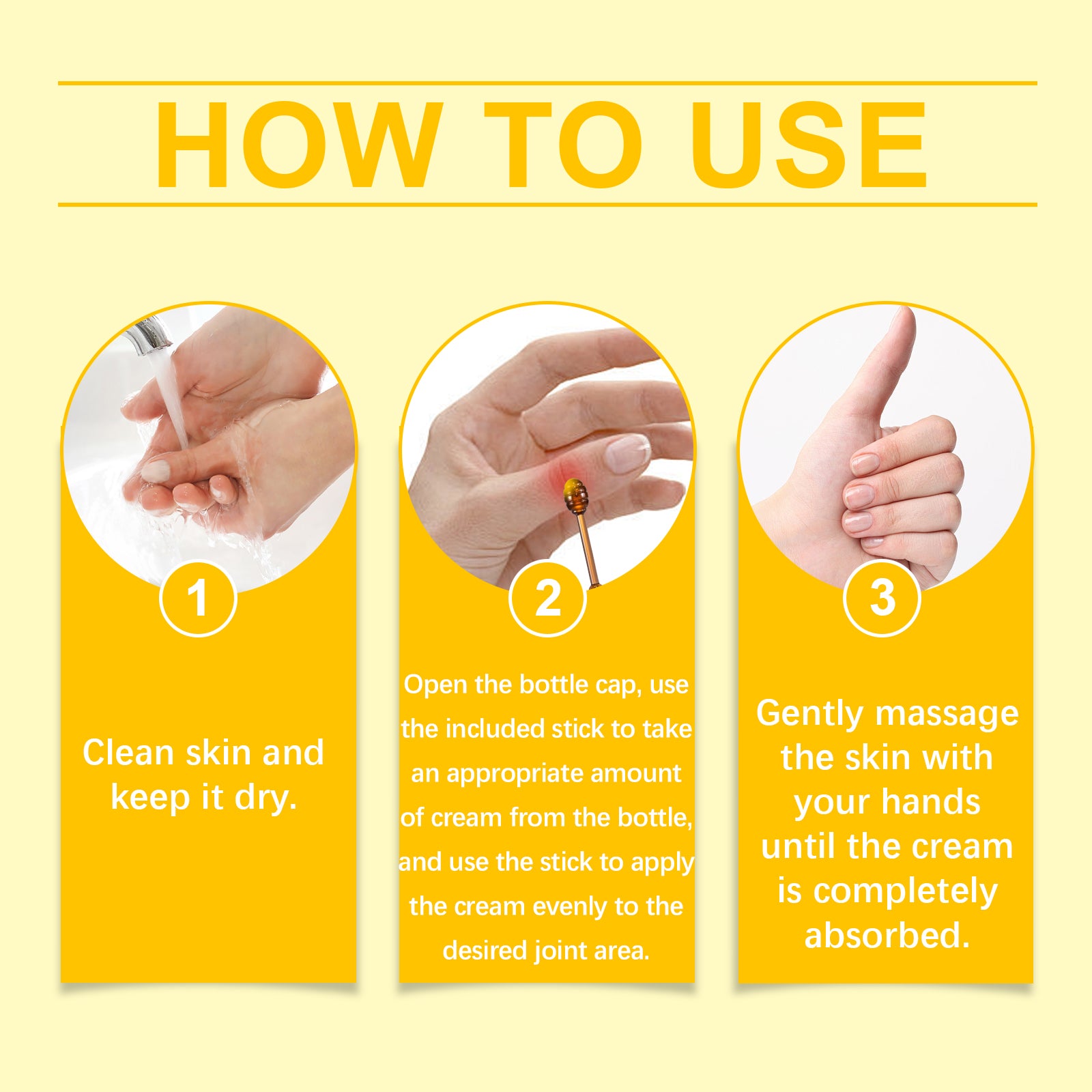 HOW TO USE

1

Clean skin and keep it dry.

2

Open the bottle cap, use the included stick to take an appropriate amount of cream from the bottle, and use the stick to apply the cream evenly to the desired joint area.

3

Gently massage the skin with your hands until the cream is completely absorbed.