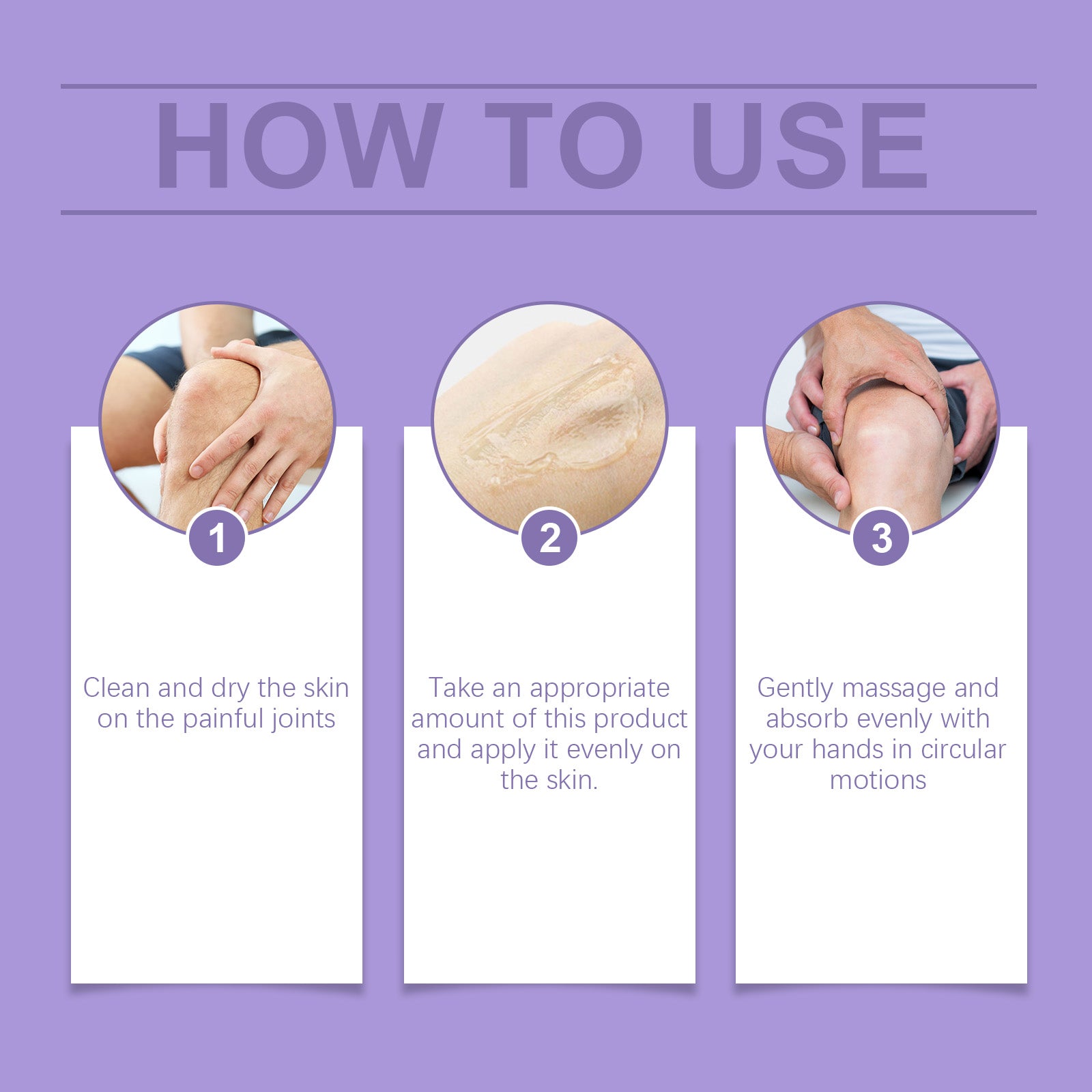 HOW TO USE

1

Clean and dry the skin on the painful joints

2

Take an appropriate amount of this product and apply it evenly on the skin.

3

Gently massage and absorb evenly with your hands in circular motions