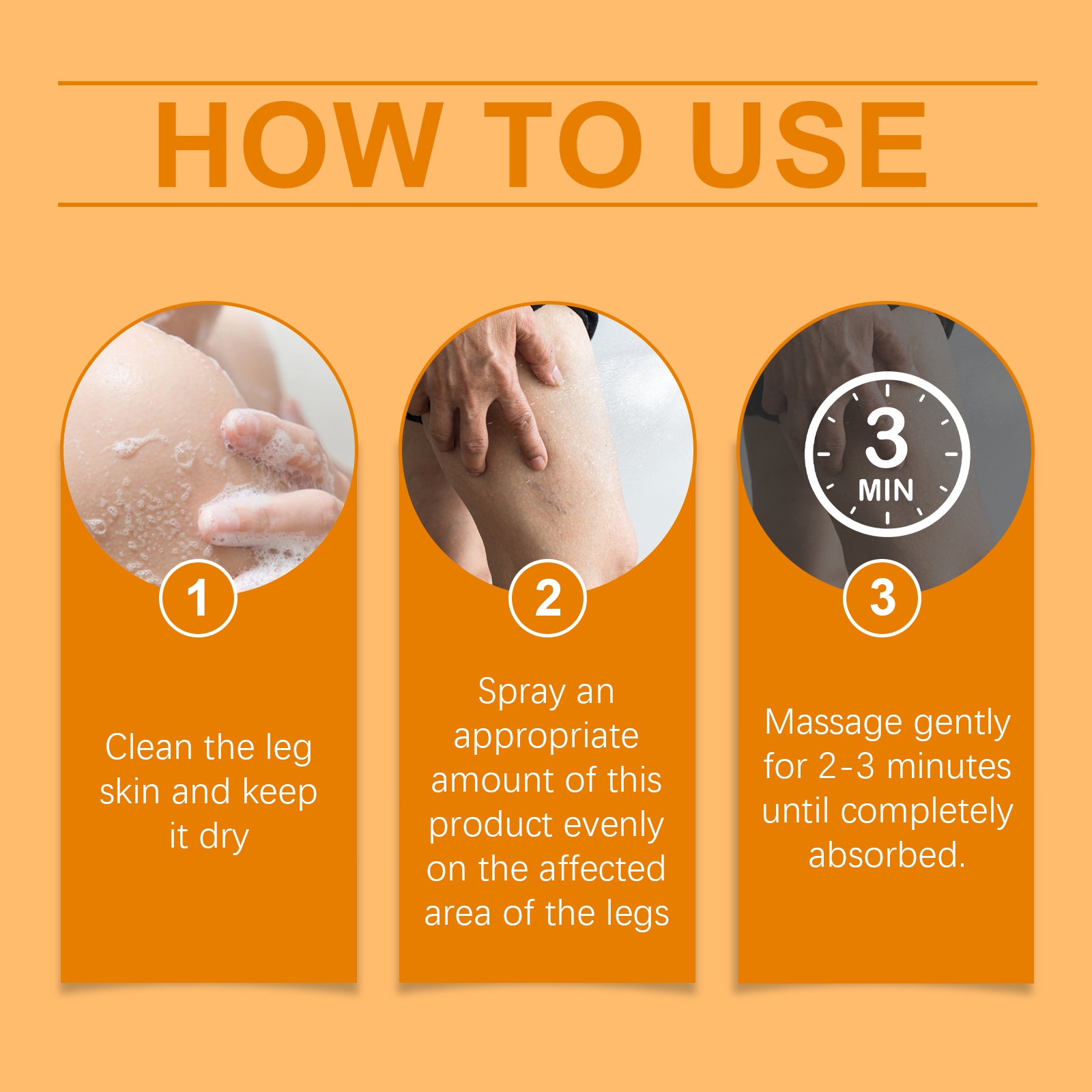 HOW TO USE

1

Clean the leg skin and keep it dry

2

Spray an appropriate amount of this product evenly on the affected area of the legs

3
MIN

3

Massage gently for 2-3 minutes until completely absorbed.