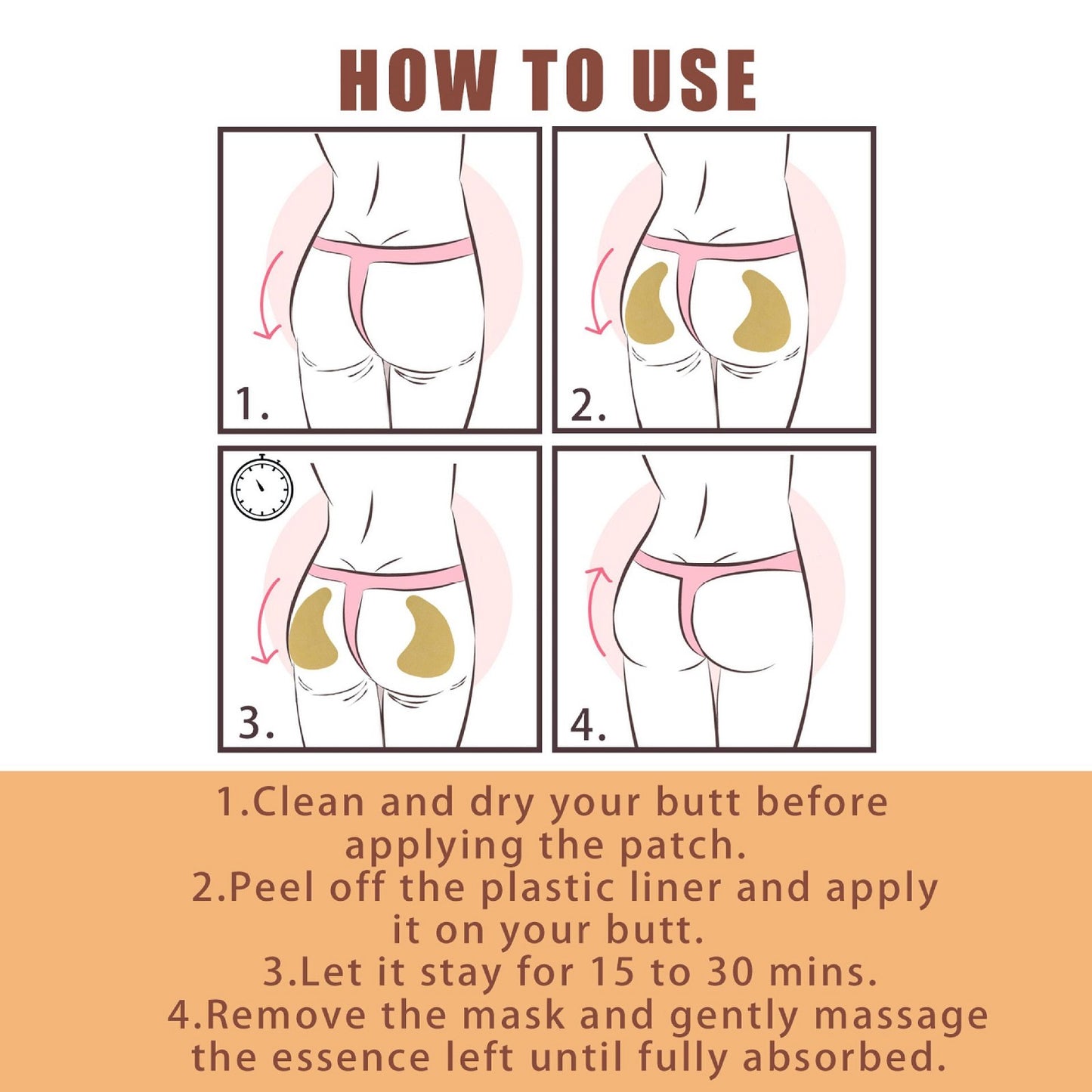 HOW TO USE

1.

2.

3.

4.

1.Clean and dry your butt before applying the patch.
2.Peel off the plastic liner and apply it on your butt.
3.Let it stay for 15 to 30 mins.
4.Remove the mask and gently massage the essence left until fully absorbed.