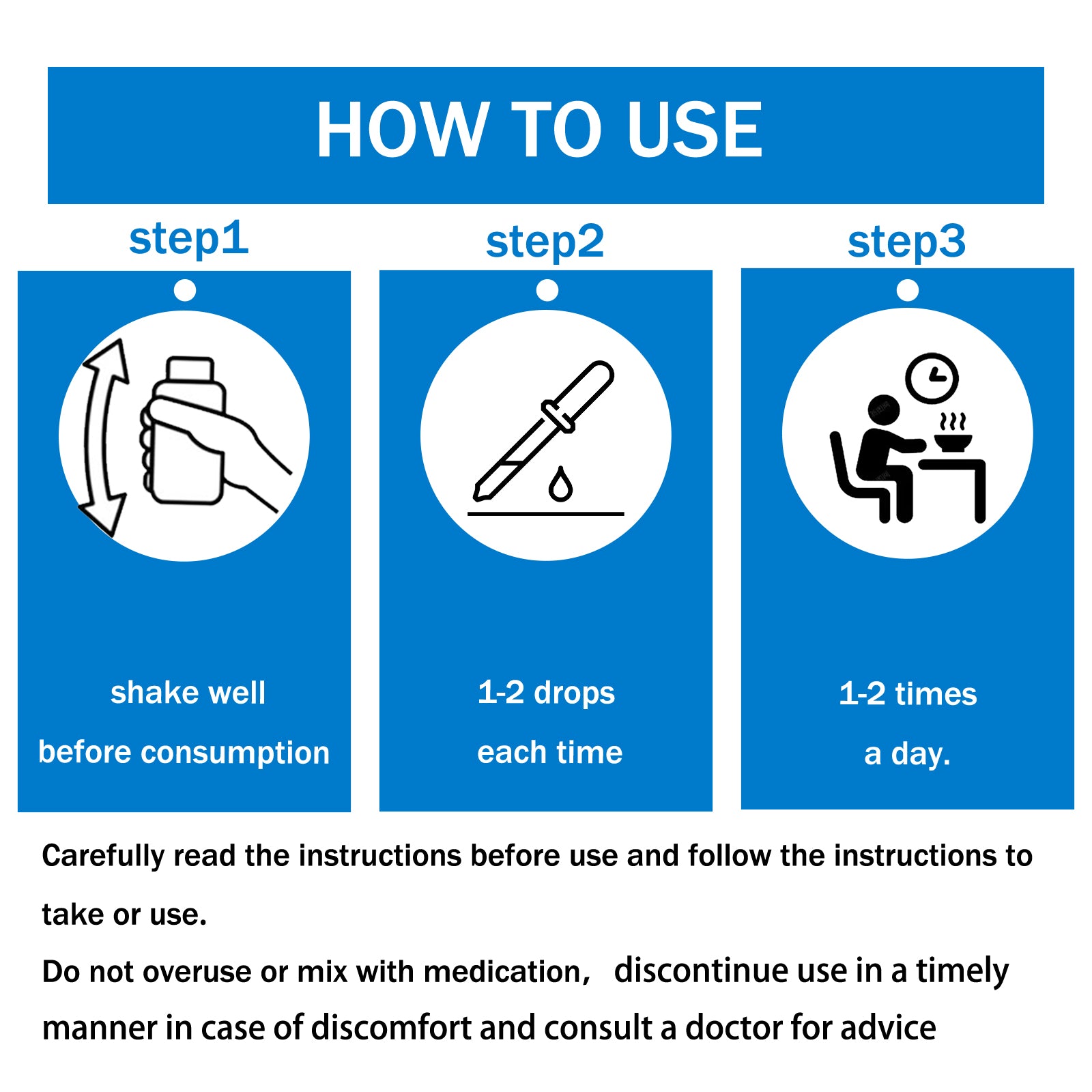 HOW TO USE

step1

shake well

before consumption

step2

1-2 drops

each time

step3

1-2 times

a day.

Carefully read the instructions before use and follow the instructions to take or use.

Do not overuse or mix with medication, discontinue use in a timely manner in case of discomfort and consult a doctor for advice