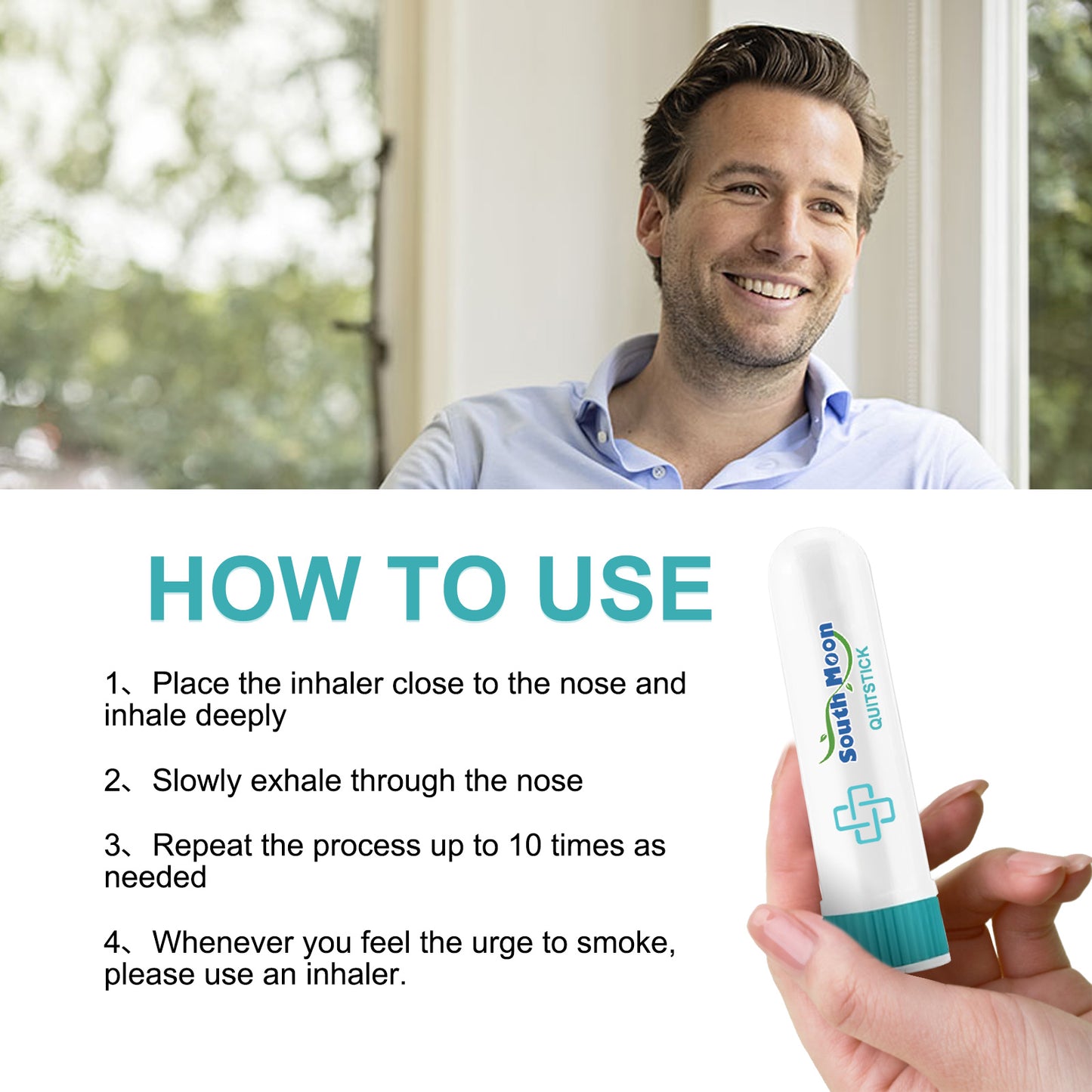 HOW TO USE

1、Place the inhaler close to the nose and inhale deeply

2、Slowly exhale through the nose

3、Repeat the process up to 10 times as needed

4、Whenever you feel the urge to smoke, please use an inhaler.

South Moon
QUITSTICK