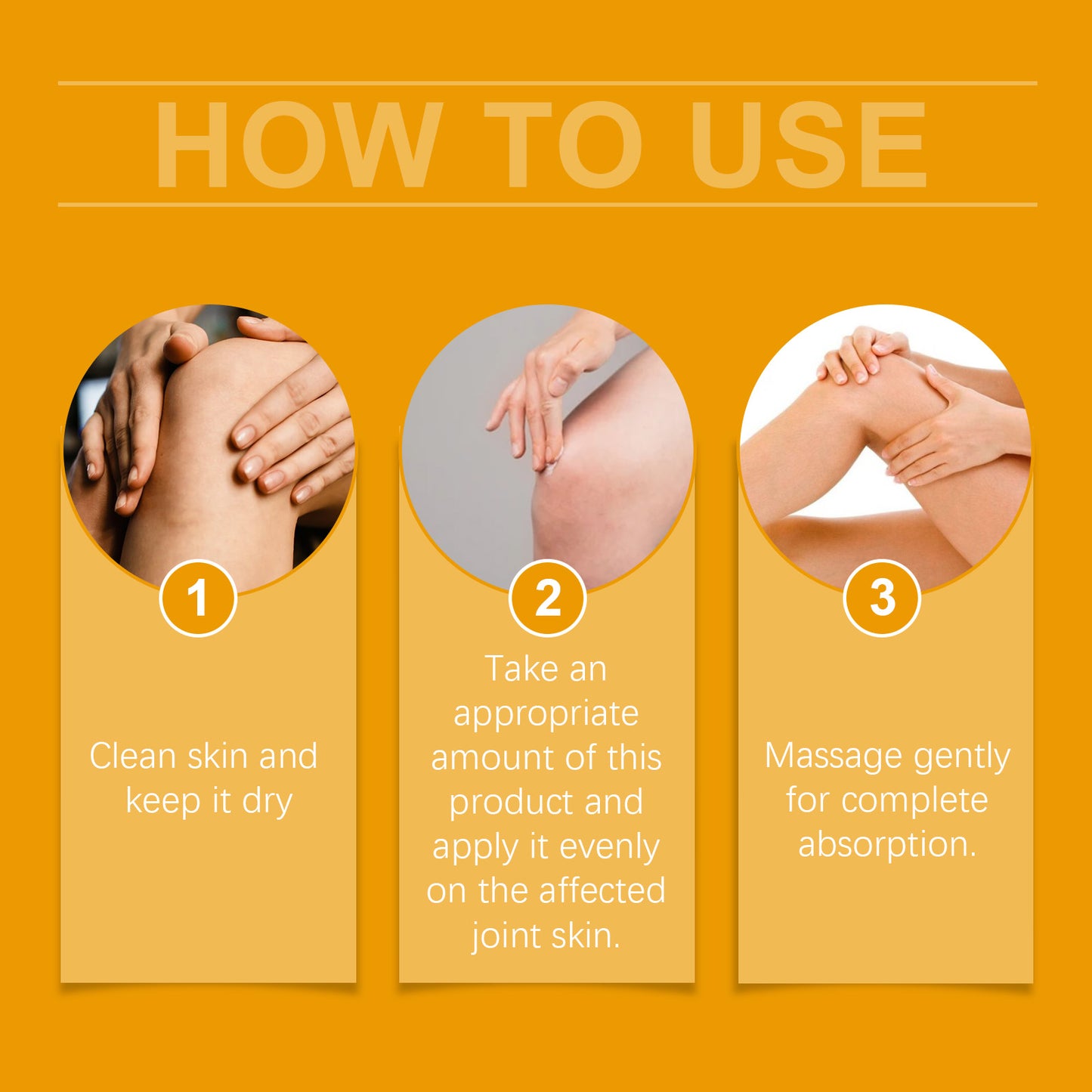 HOW TO USE

1

Clean skin and keep it dry

2

Take an appropriate amount of this product and apply it evenly on the affected joint skin.

3

Massage gently for complete absorption.