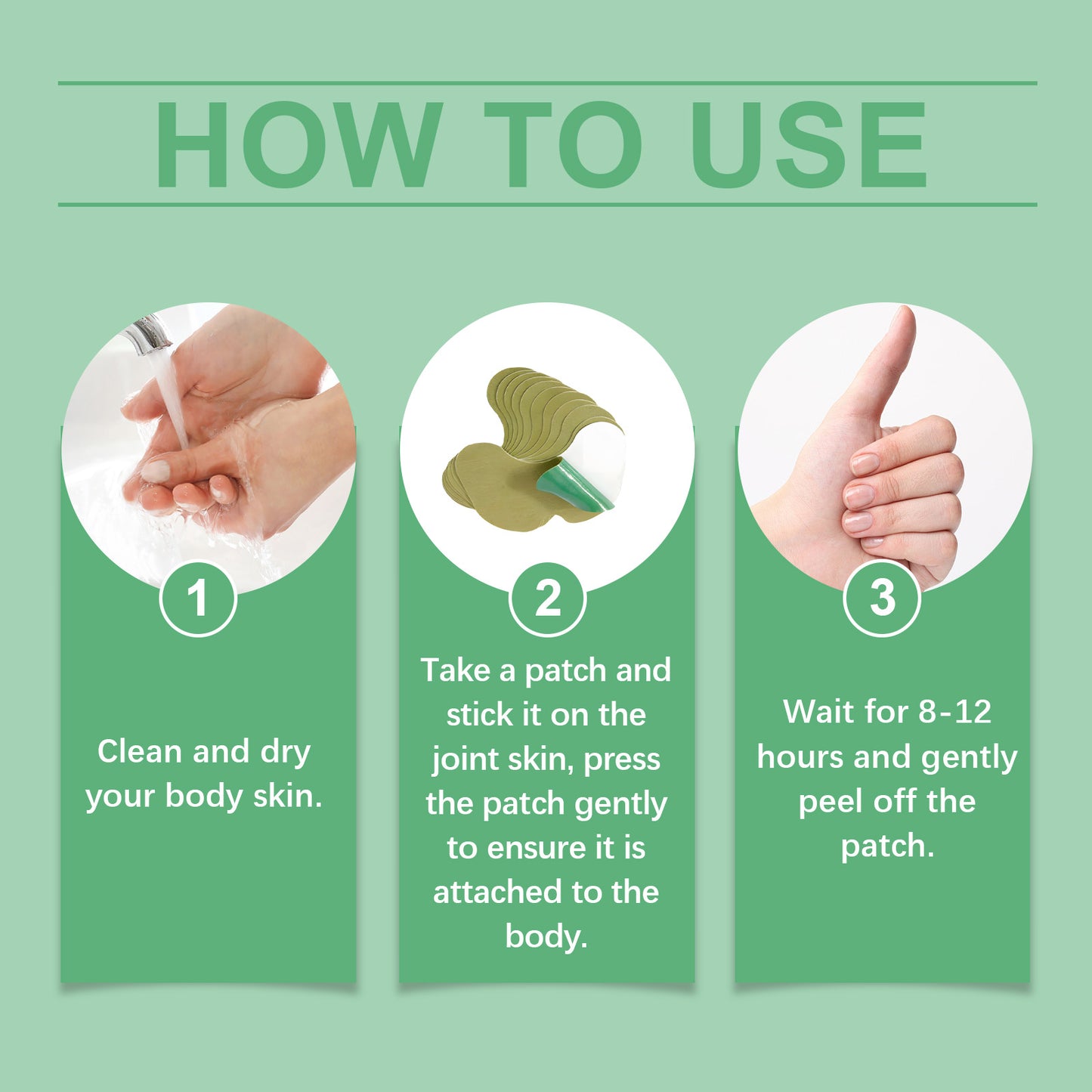 HOW TO USE

1

Clean and dry your body skin.

2

Take a patch and stick it on the joint skin, press the patch gently to ensure it is attached to the body.

3

Wait for 8-12 hours and gently peel off the patch.