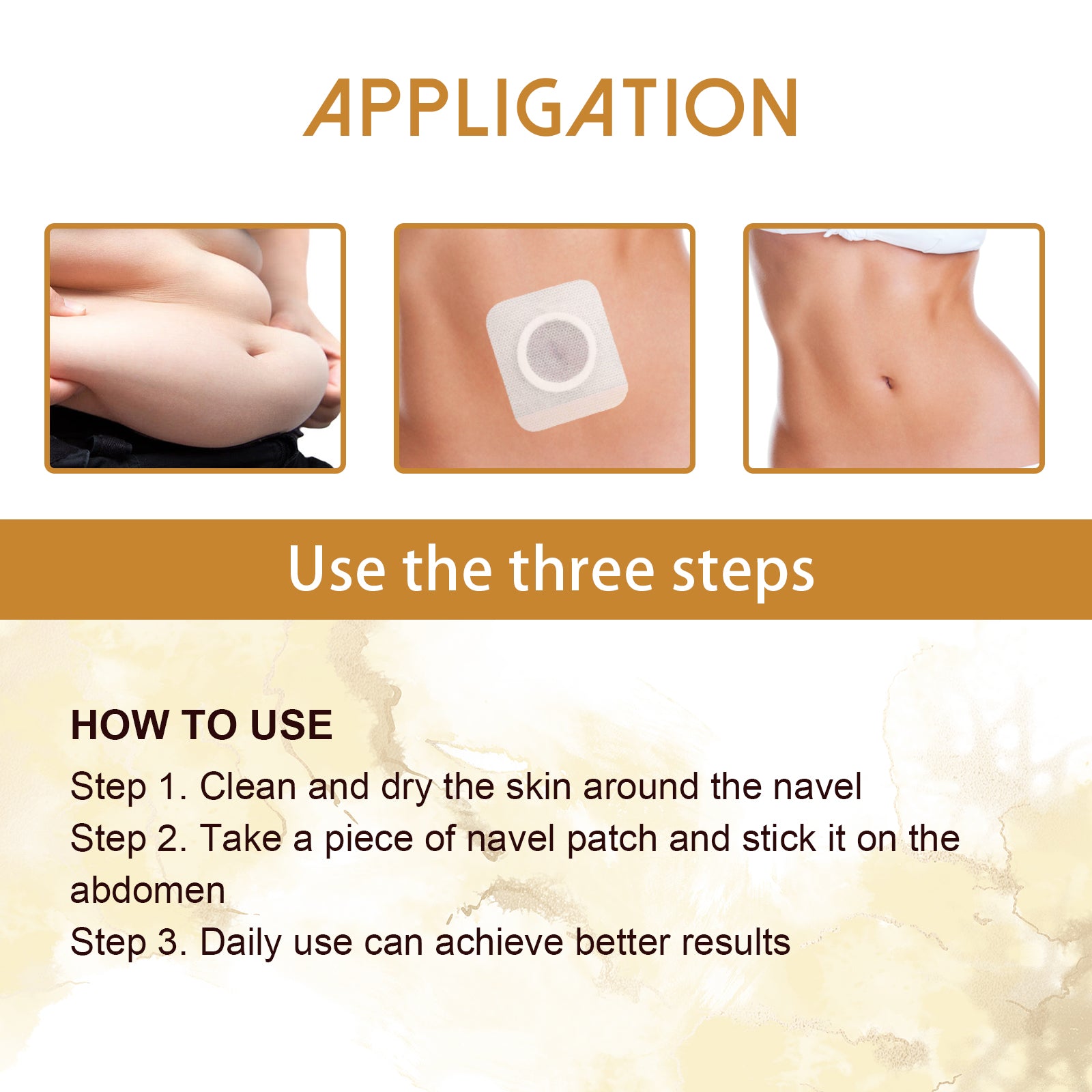 APPLIGATION

Use the three steps

HOW TO USE

Step 1. Clean and dry the skin around the navel
Step 2. Take a piece of navel patch and stick it on the abdomen
Step 3. Daily use can achieve better results