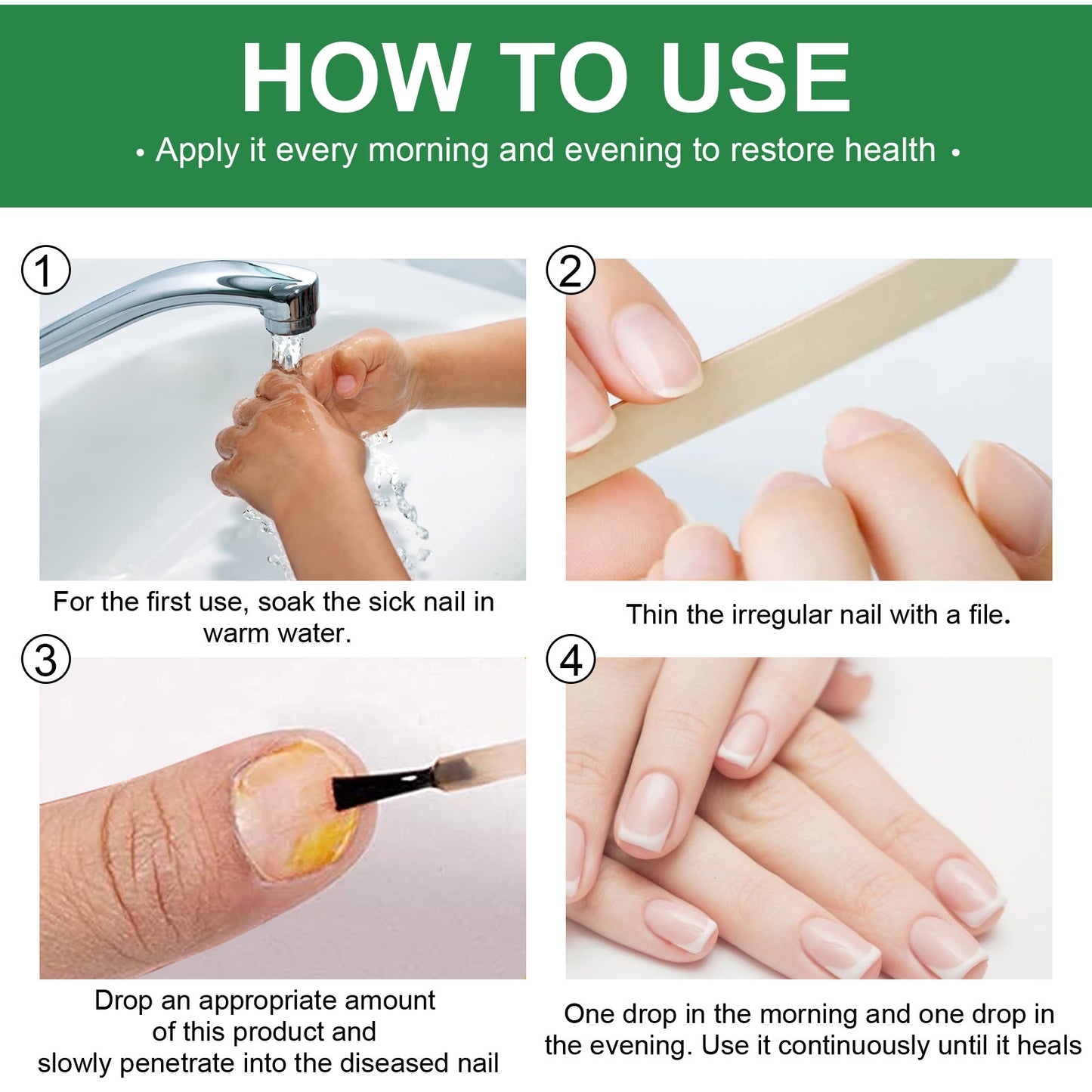 HOW TO USE

• Apply it every morning and evening to restore health •

①

For the first use, soak the sick nail in warm water.

②

Thin the irregular nail with a file.

③

Drop an appropriate amount of this product and slowly penetrate into the diseased nail

④

One drop in the morning and one drop in the evening. Use it continuously until it heals