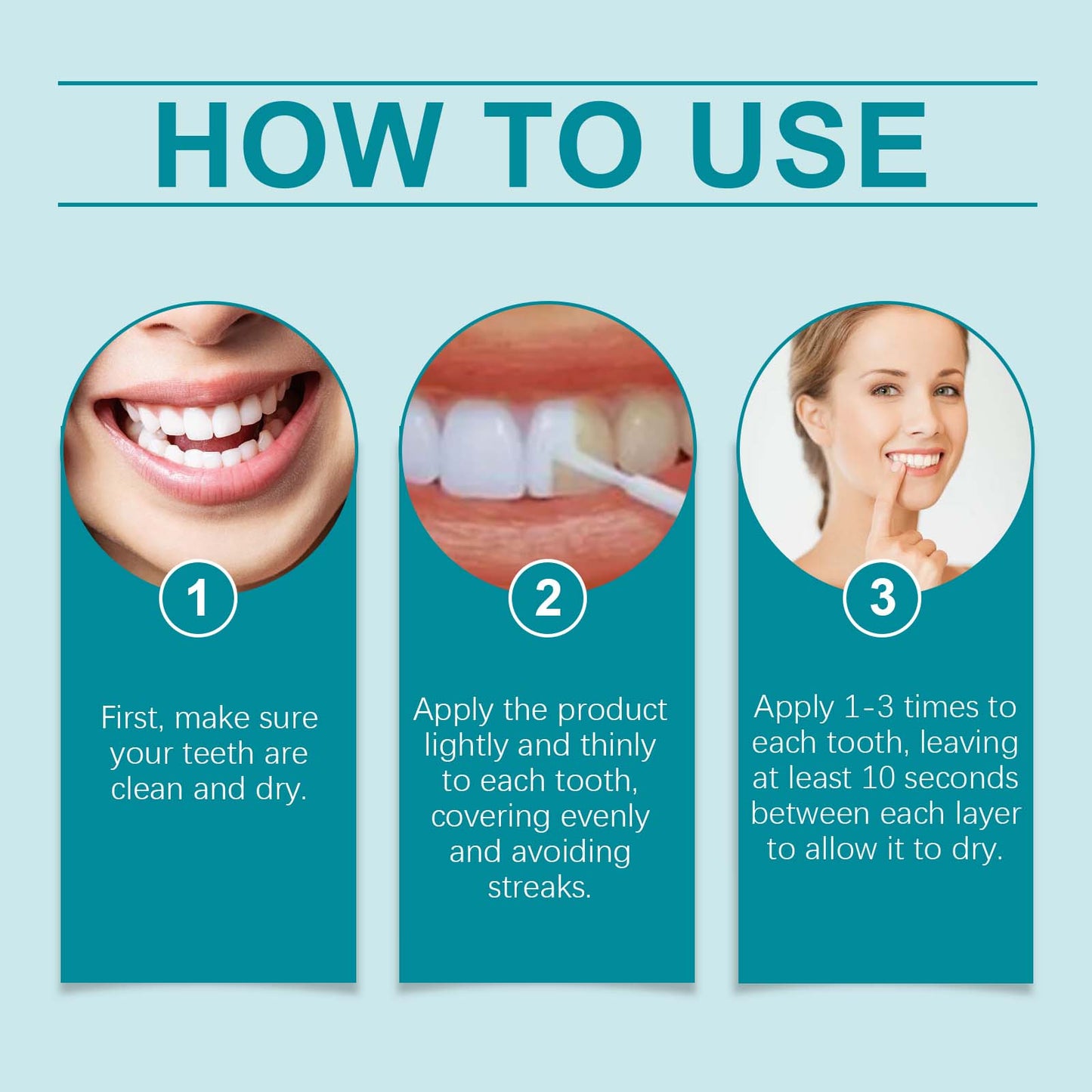 HOW TO USE

1

First, make sure your teeth are clean and dry.

2

Apply the product lightly and thinly to each tooth, covering evenly and avoiding streaks.

3

Apply 1-3 times to each tooth, leaving at least 10 seconds between each layer to allow it to dry.