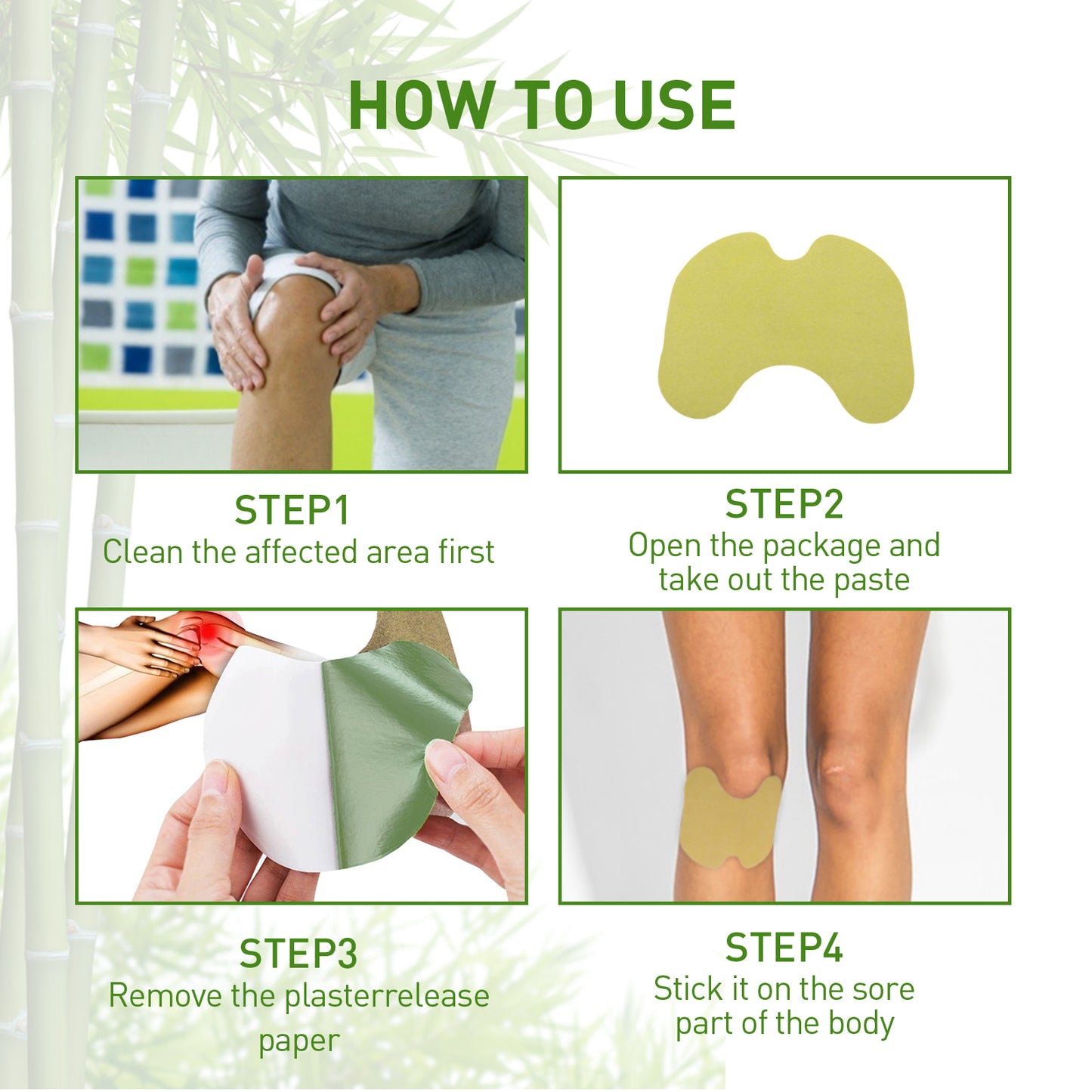 HOW TO USE

STEP1
Clean the affected area first

STEP2
Open the package and take out the paste

STEP3
Remove the plasterrelease paper

STEP4
Stick it on the sore part of the body