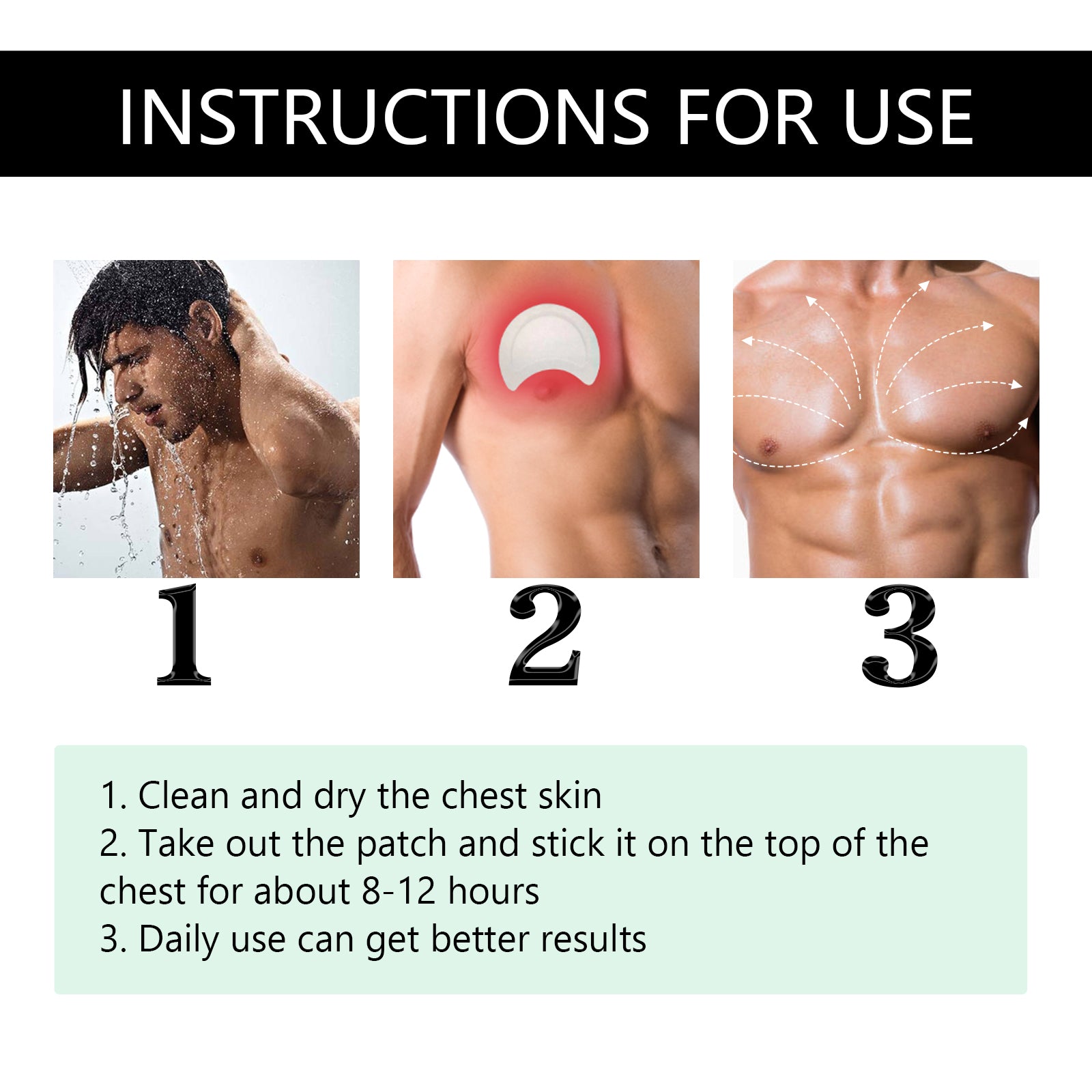 INSTRUCTIONS FOR USE

1

2

3

1. Clean and dry the chest skin
2. Take out the patch and stick it on the top of the chest for about 8-12 hours
3. Daily use can get better results