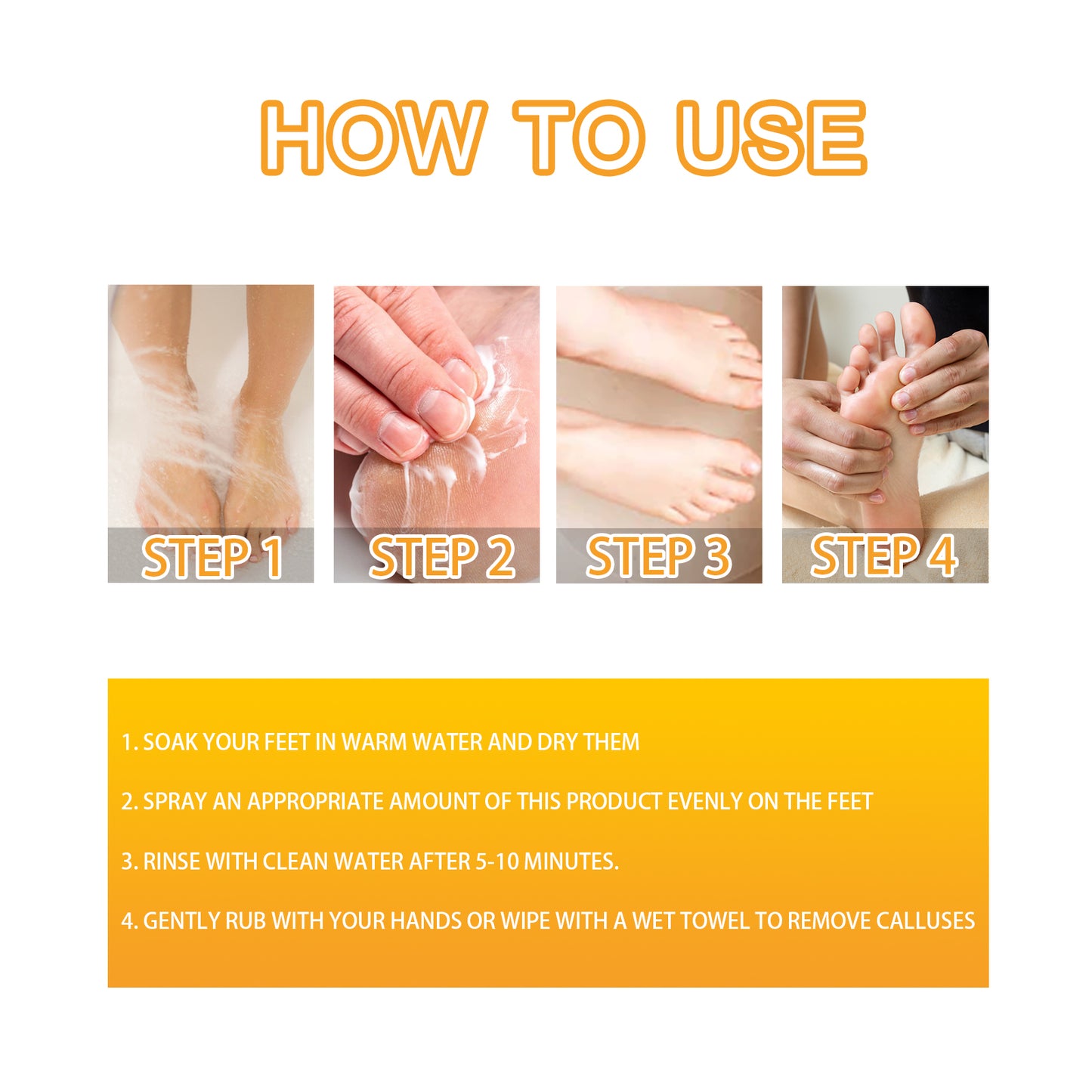 HOW TO USE

STEP 1

STEP 2

STEP 3

STEP 4

1. SOAK YOUR FEET IN WARM WATER AND DRY THEM

2. SPRAY AN APPROPRIATE AMOUNT OF THIS PRODUCT EVENLY ON THE FEET

3. RINSE WITH CLEAN WATER AFTER 5-10 MINUTES.

4. GENTLY RUB WITH YOUR HANDS OR WIPE WITH A WET TOWEL TO REMOVE CALLUSES