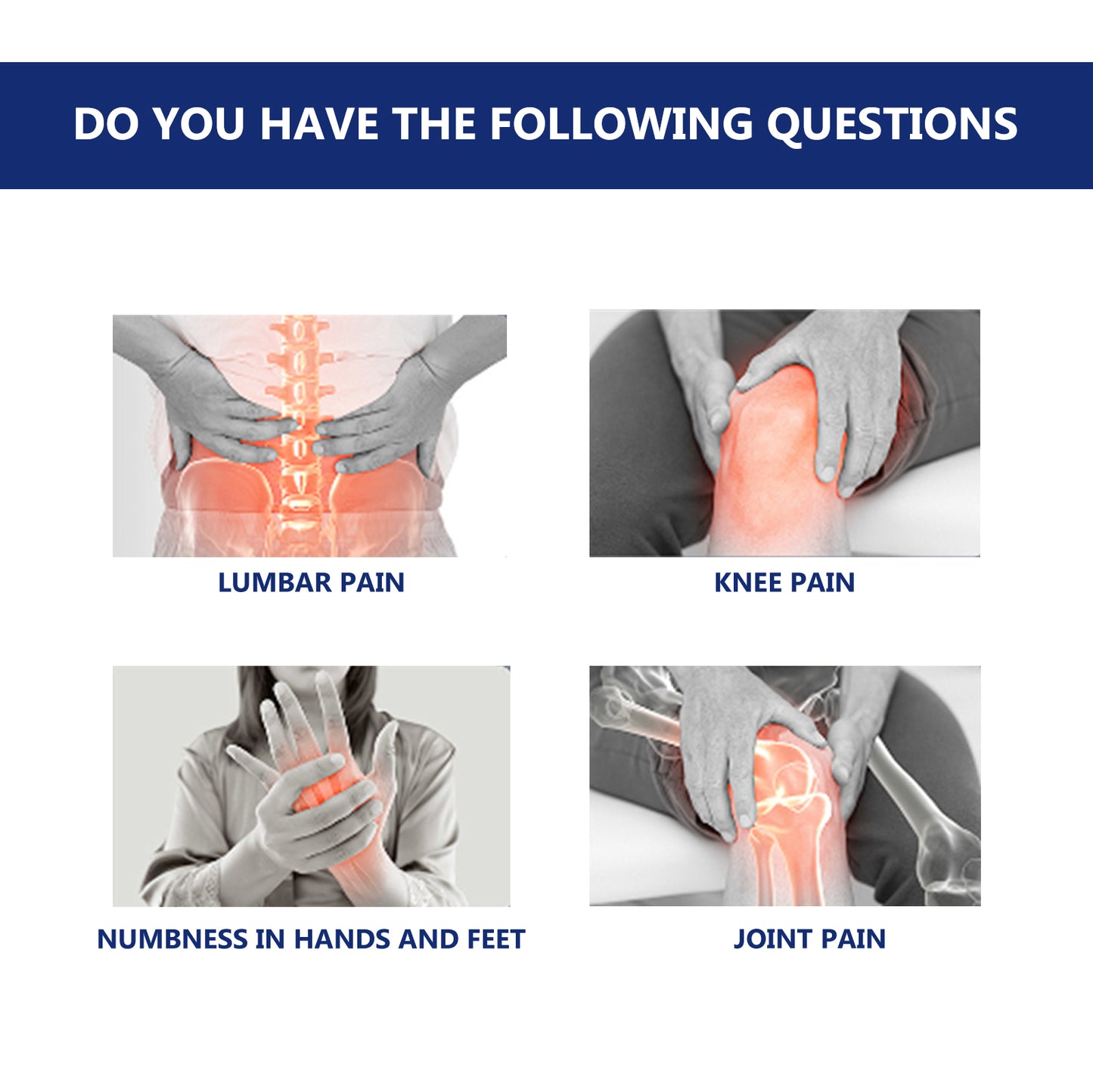 DO YOU HAVE THE FOLLOWING QUESTIONS

LUMBAR PAIN

KNEE PAIN

NUMBNESS IN HANDS AND FEET

JOINT PAIN