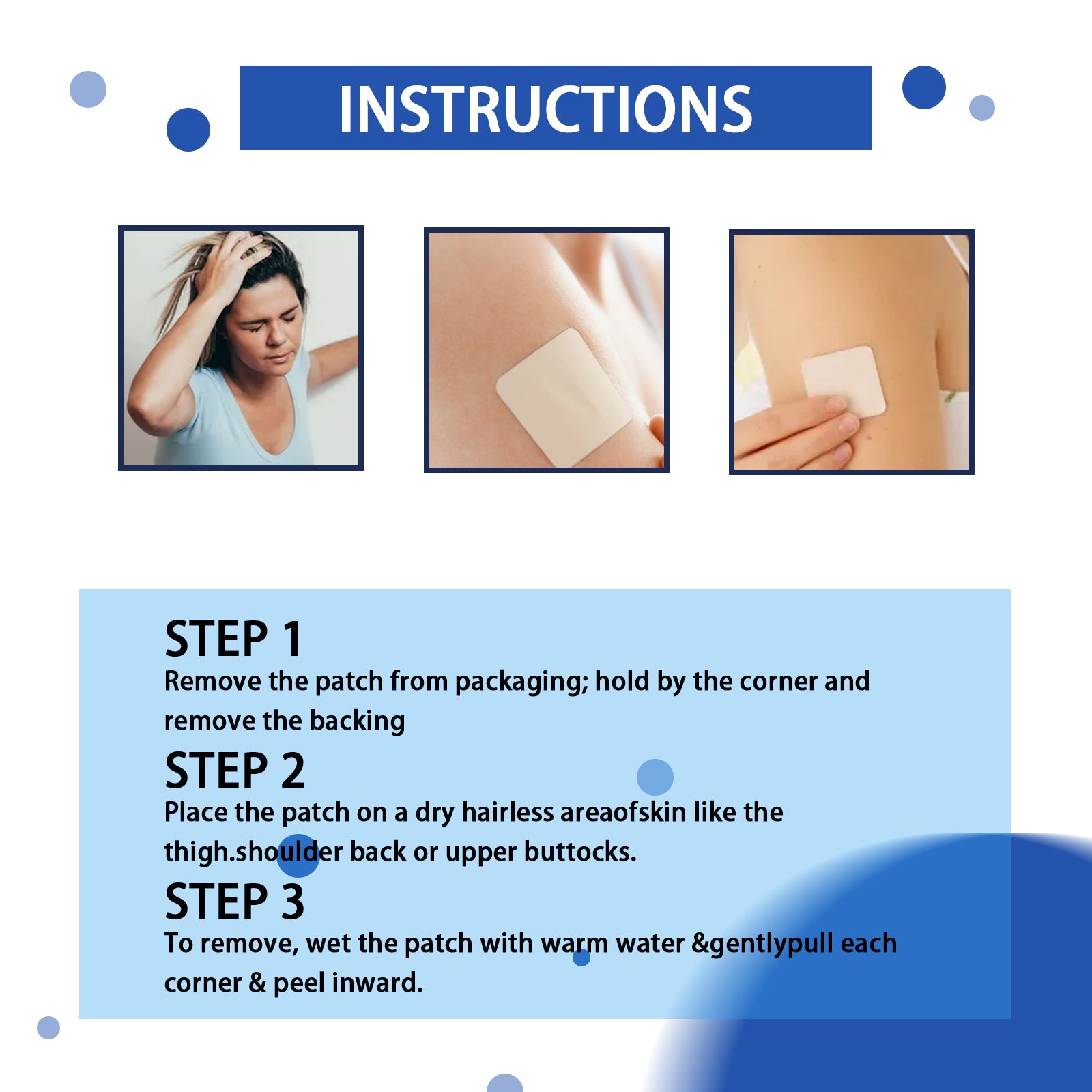 INSTRUCTIONS

STEP 1
Remove the patch from packaging; hold by the corner and remove the backing

STEP 2
Place the patch on a dry hairless areaofskin like the thigh.shoulder back or upper buttocks.

STEP 3
To remove, wet the patch with warm water &gentlypull each corner & peel inward.