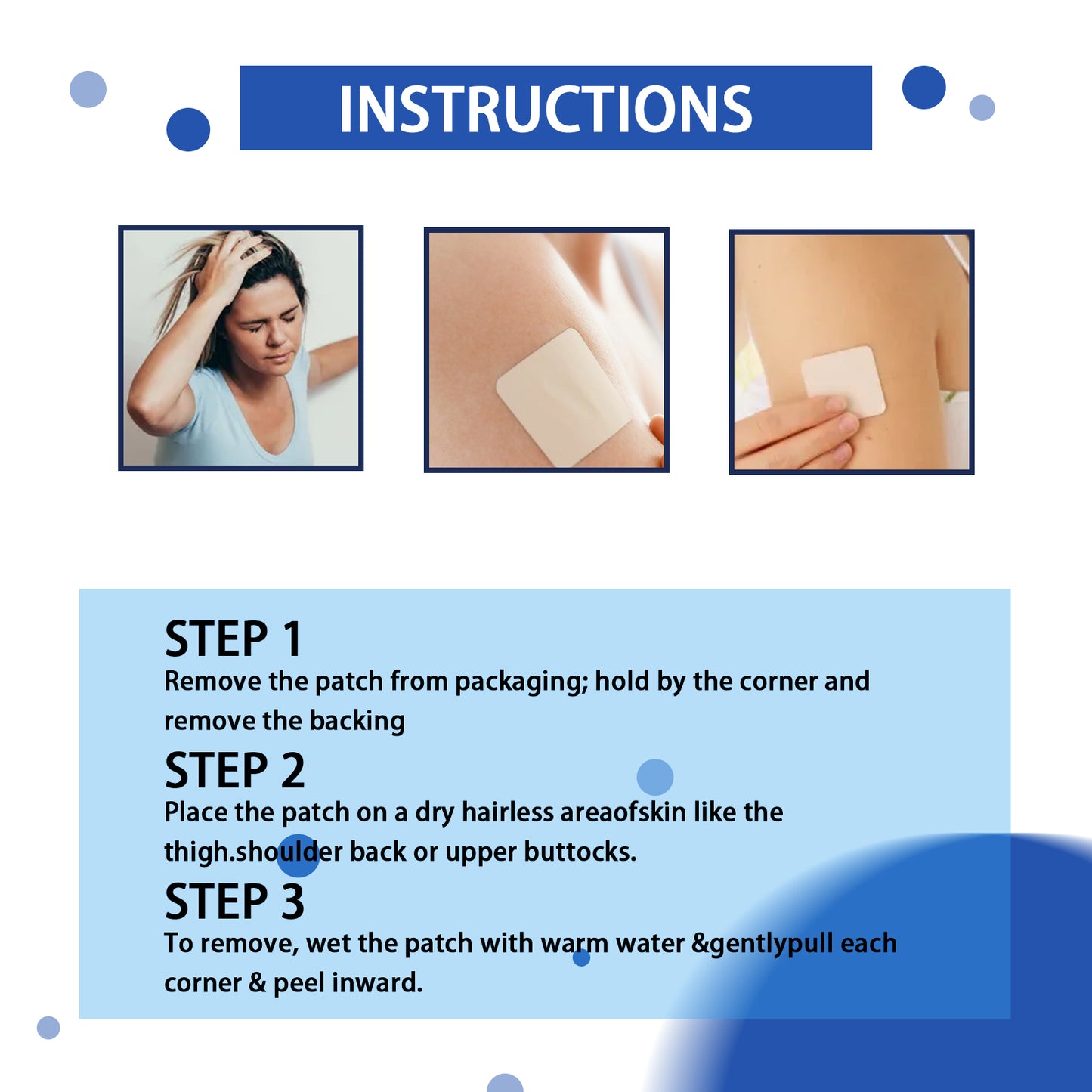 INSTRUCTIONS

STEP 1
Remove the patch from packaging; hold by the corner and remove the backing

STEP 2
Place the patch on a dry hairless areaofskin like the thigh.shoulder back or upper buttocks.

STEP 3
To remove, wet the patch with warm water &gentlypull each corner & peel inward.