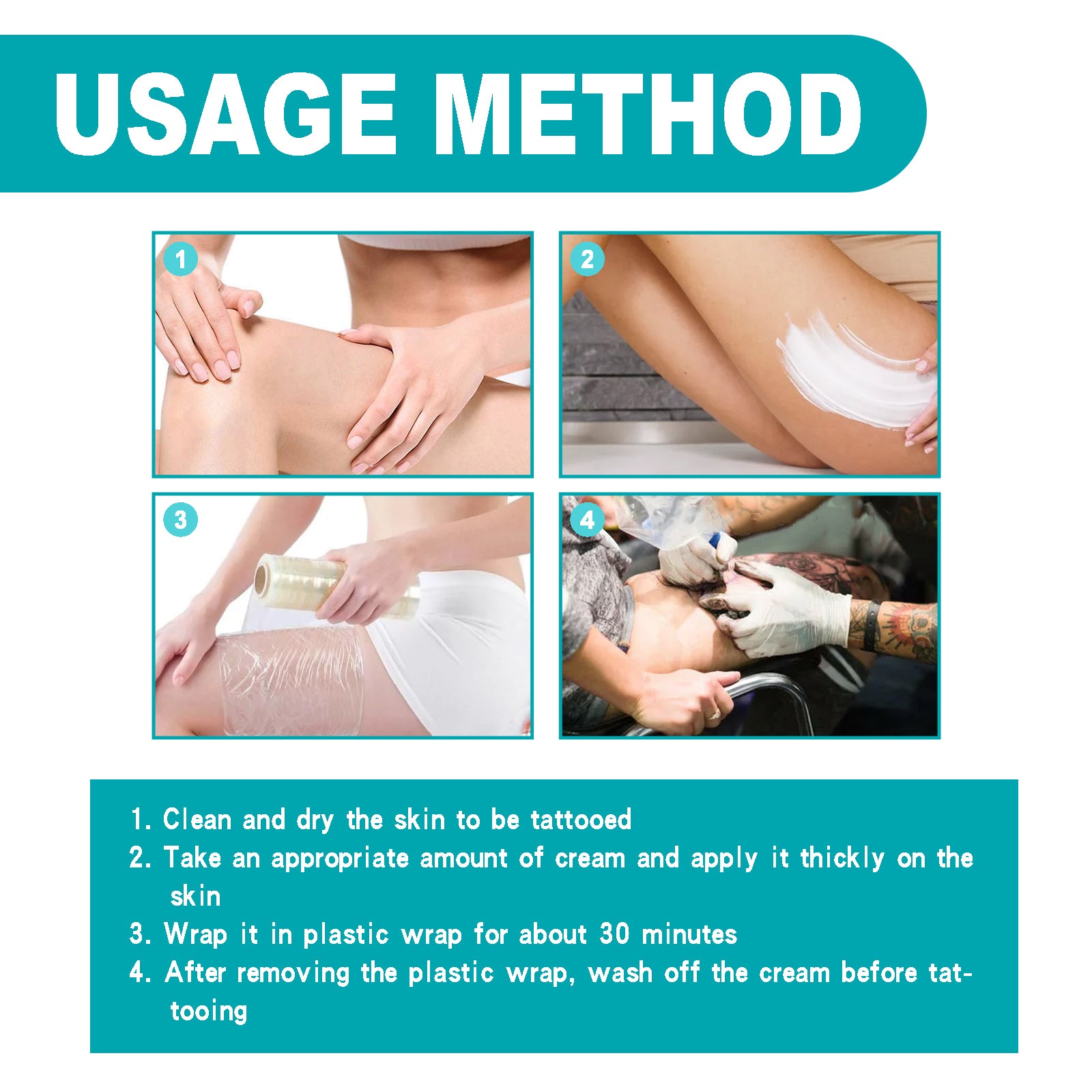 USAGE METHOD

1

2

3

4

1. Clean and dry the skin to be tattooed
2. Take an appropriate amount of cream and apply it thickly on the skin
3. Wrap it in plastic wrap for about 30 minutes
4. After removing the plastic wrap, wash off the cream before tattooing