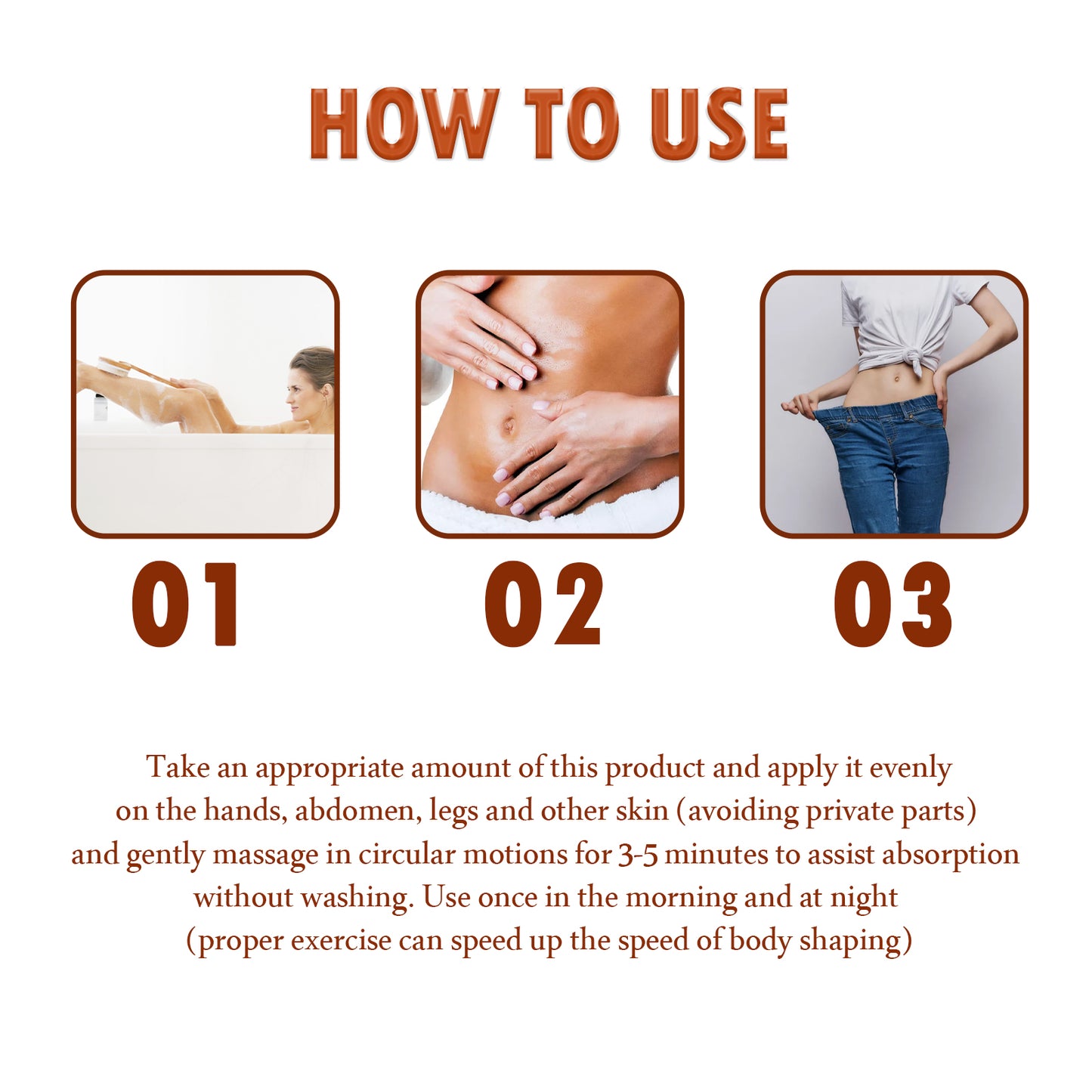 HOW TO USE

01

02

03

Take an appropriate amount of this product and apply it evenly on the hands, abdomen, legs and other skin (avoiding private parts) and gently massage in circular motions for 3-5 minutes to assist absorption without washing. Use once in the morning and at night (proper exercise can speed up the speed of body shaping)