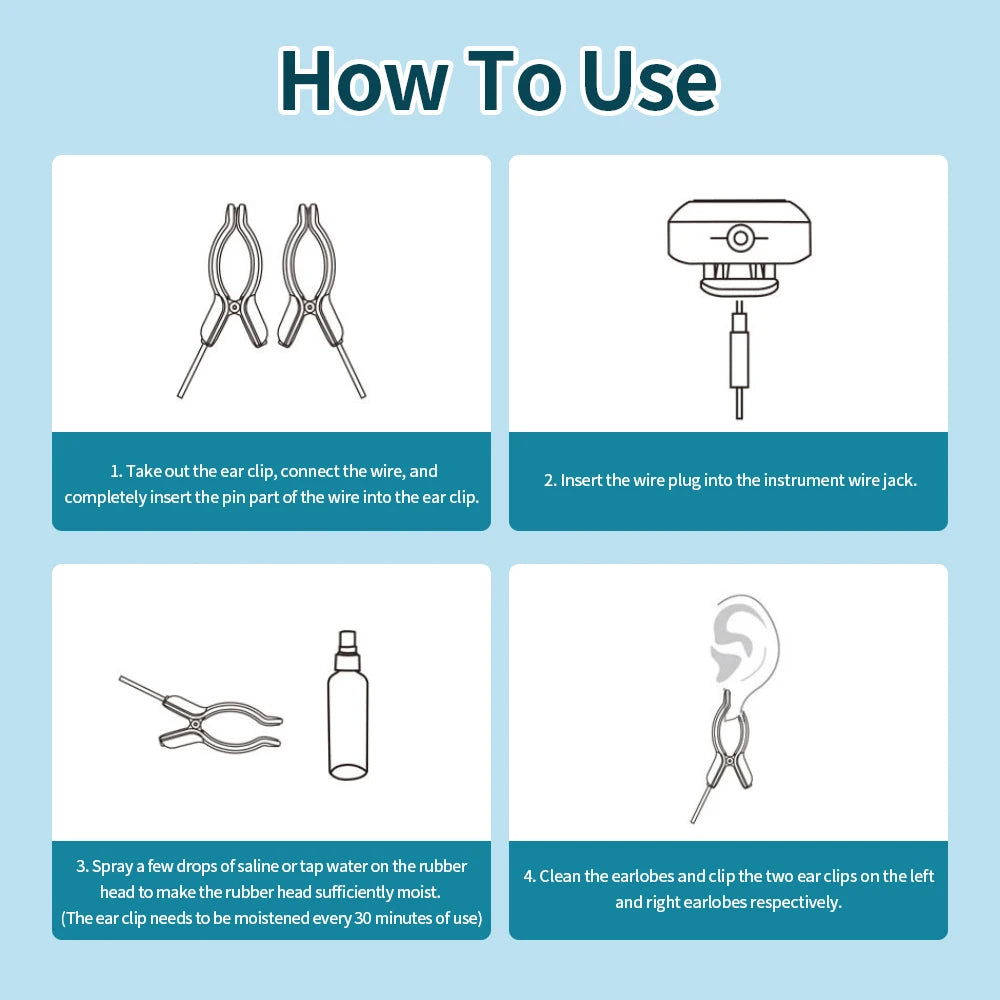 How To Use

1. Take out the ear clip, connect the wire, and completely insert the pin part of the wire into the ear clip.

2. Insert the wire plug into the instrument wire jack.

3. Spray a few drops of saline or tap water on the rubber head to make the rubber head sufficiently moist. (The ear clip needs to be moistened every 30 minutes of use)

4. Clean the earlobes and clip the two ear clips on the left and right earlobes respectively.