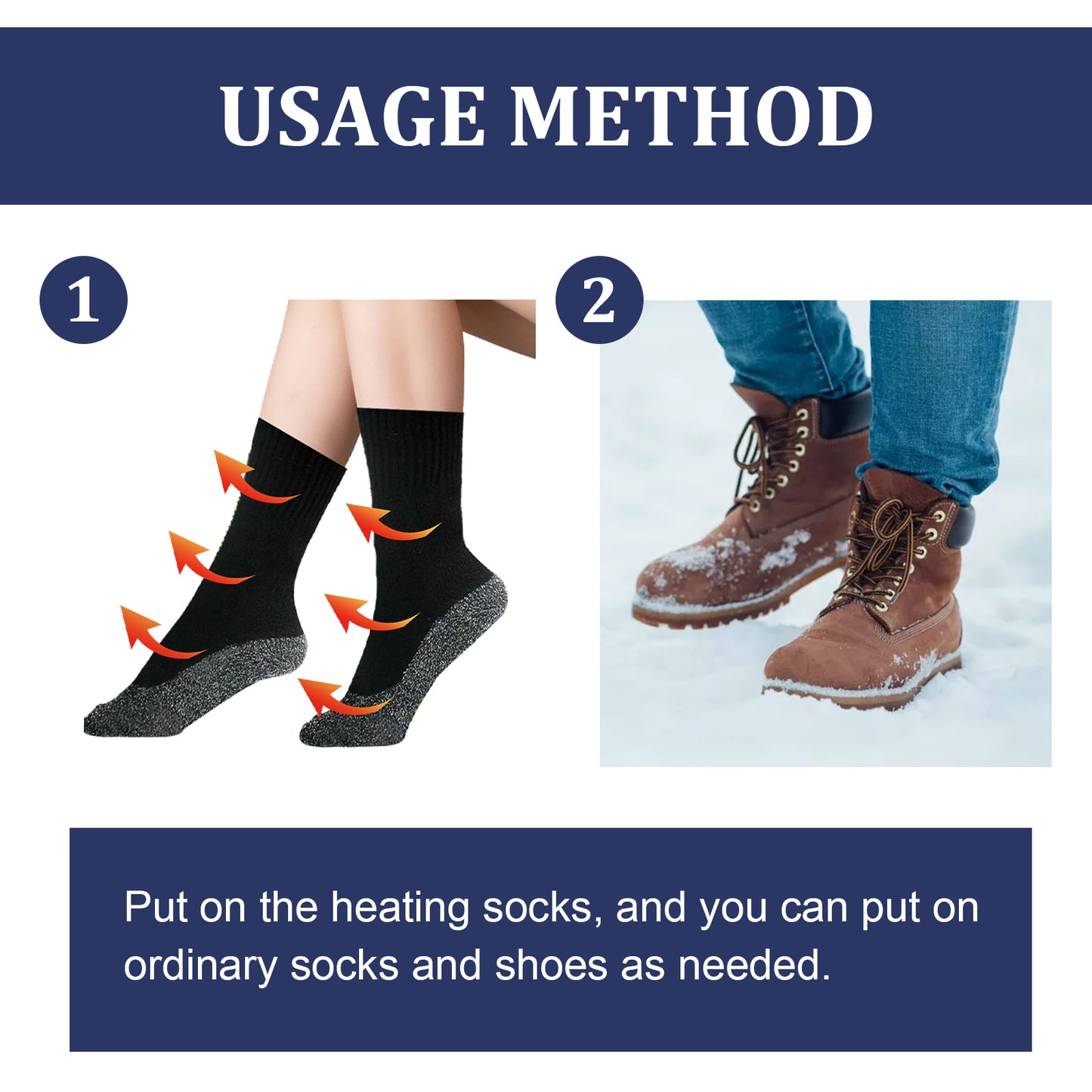 USAGE METHOD

1

2

Put on the heating socks, and you can put on ordinary socks and shoes as needed.