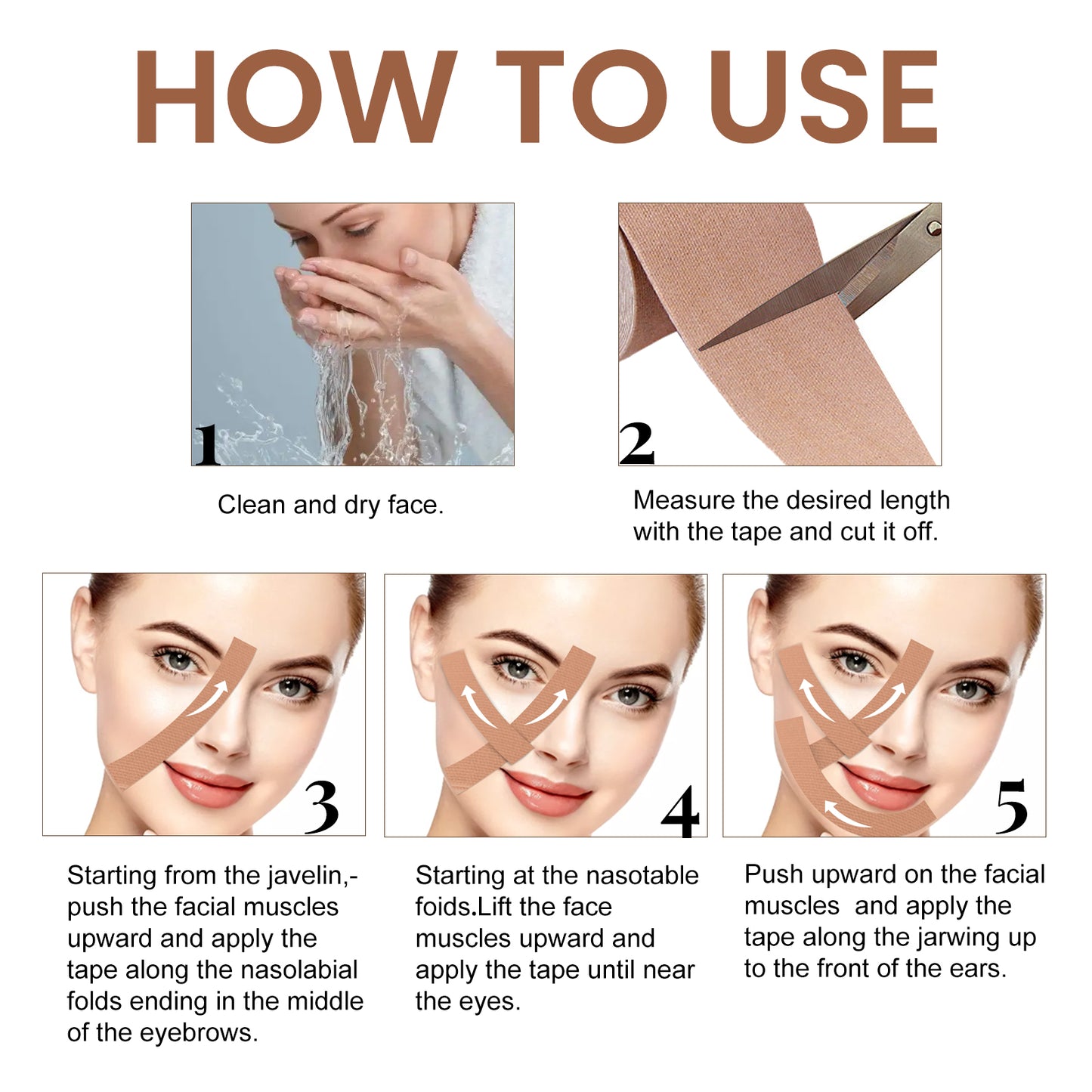 HOW TO USE

1

Clean and dry face.

2

Measure the desired length with the tape and cut it off.

3

Starting from the javelin,- push the facial muscles upward and apply the tape along the nasolabial folds ending in the middle of the eyebrows.

4

Starting at the nasotable foids.Lift the face muscles upward and apply the tape until near the eyes.

5

Push upward on the facial muscles and apply the tape along the jarwing up to the front of the ears.