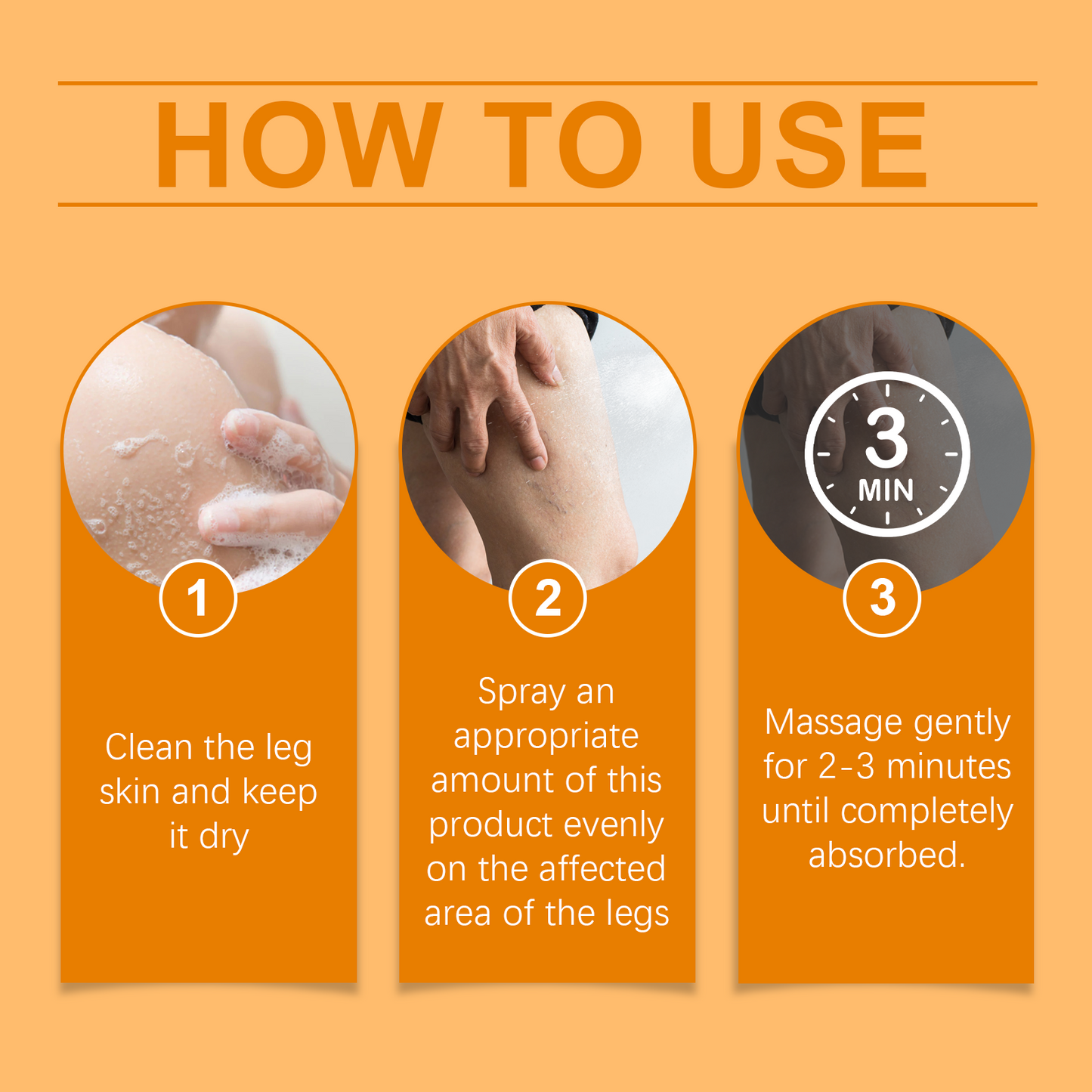 HOW TO USE

1

Clean the leg skin and keep it dry

2

Spray an appropriate amount of this product evenly on the affected area of the legs

3
MIN

3

Massage gently for 2-3 minutes until completely absorbed.