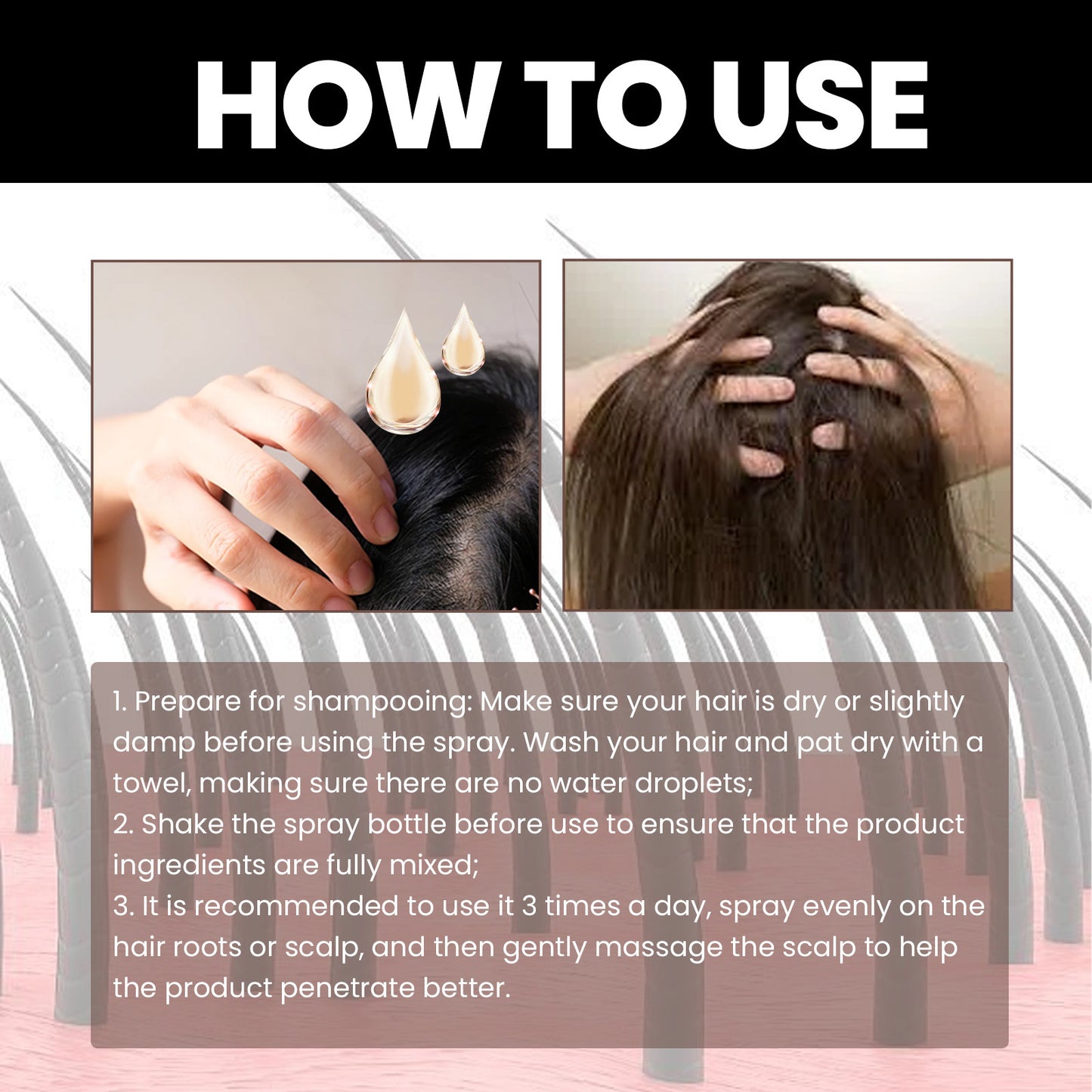 HOW TO USE

1. Prepare for shampooing: Make sure your hair is dry or slightly damp before using the spray. Wash your hair and pat dry with a towel, making sure there are no water droplets;
2. Shake the spray bottle before use to ensure that the product ingredients are fully mixed;
3. It is recommended to use it 3 times a day, spray evenly on the hair roots or scalp, and then gently massage the scalp to help the product penetrate better.