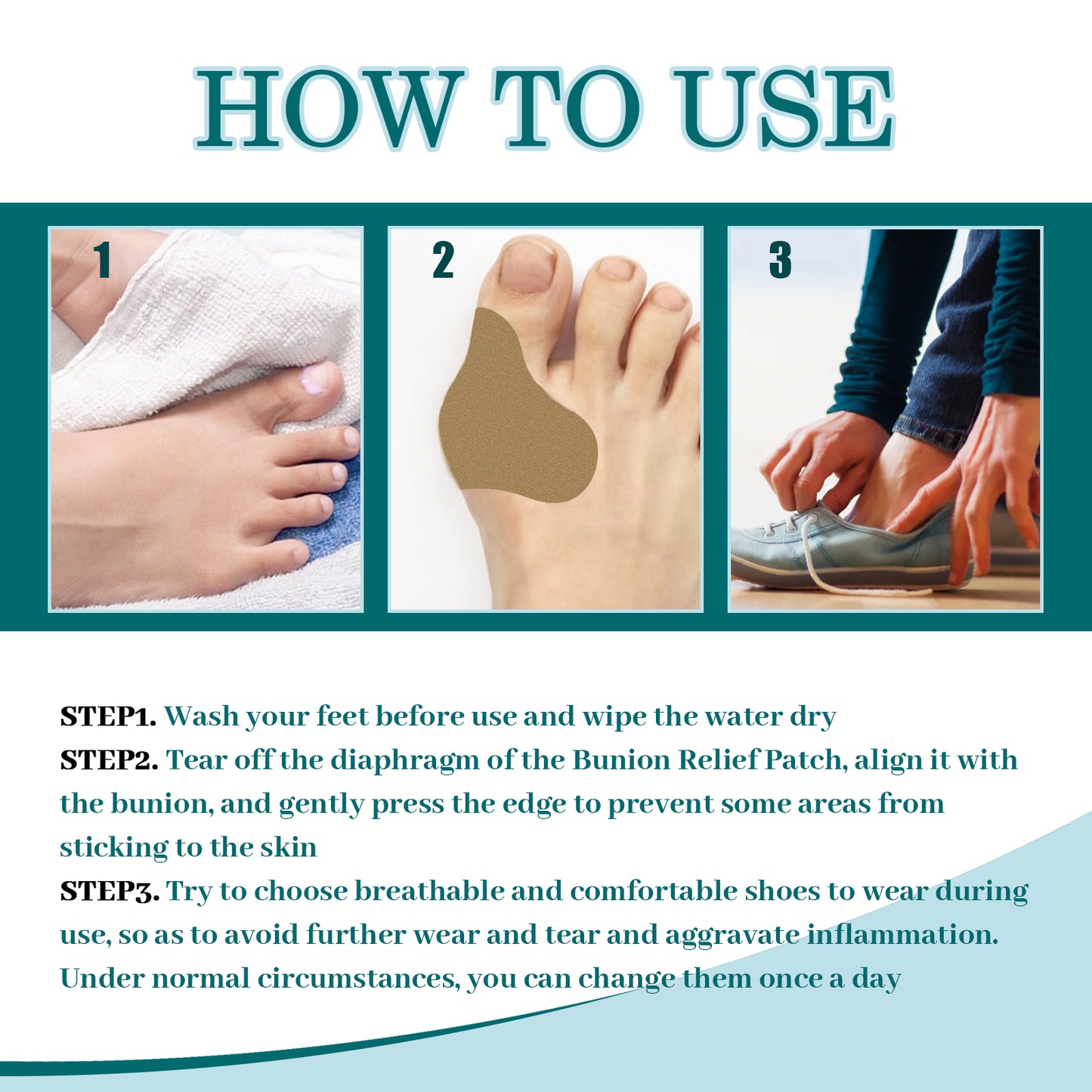 HOW TO USE

1

2

3

STEP1. Wash your feet before use and wipe the water dry
STEP2. Tear off the diaphragm of the Bunion Relief Patch, align it with the bunion, and gently press the edge to prevent some areas from sticking to the skin
STEP3. Try to choose breathable and comfortable shoes to wear during use, so as to avoid further wear and tear and aggravate inflammation. Under normal circumstances, you can change them once a day