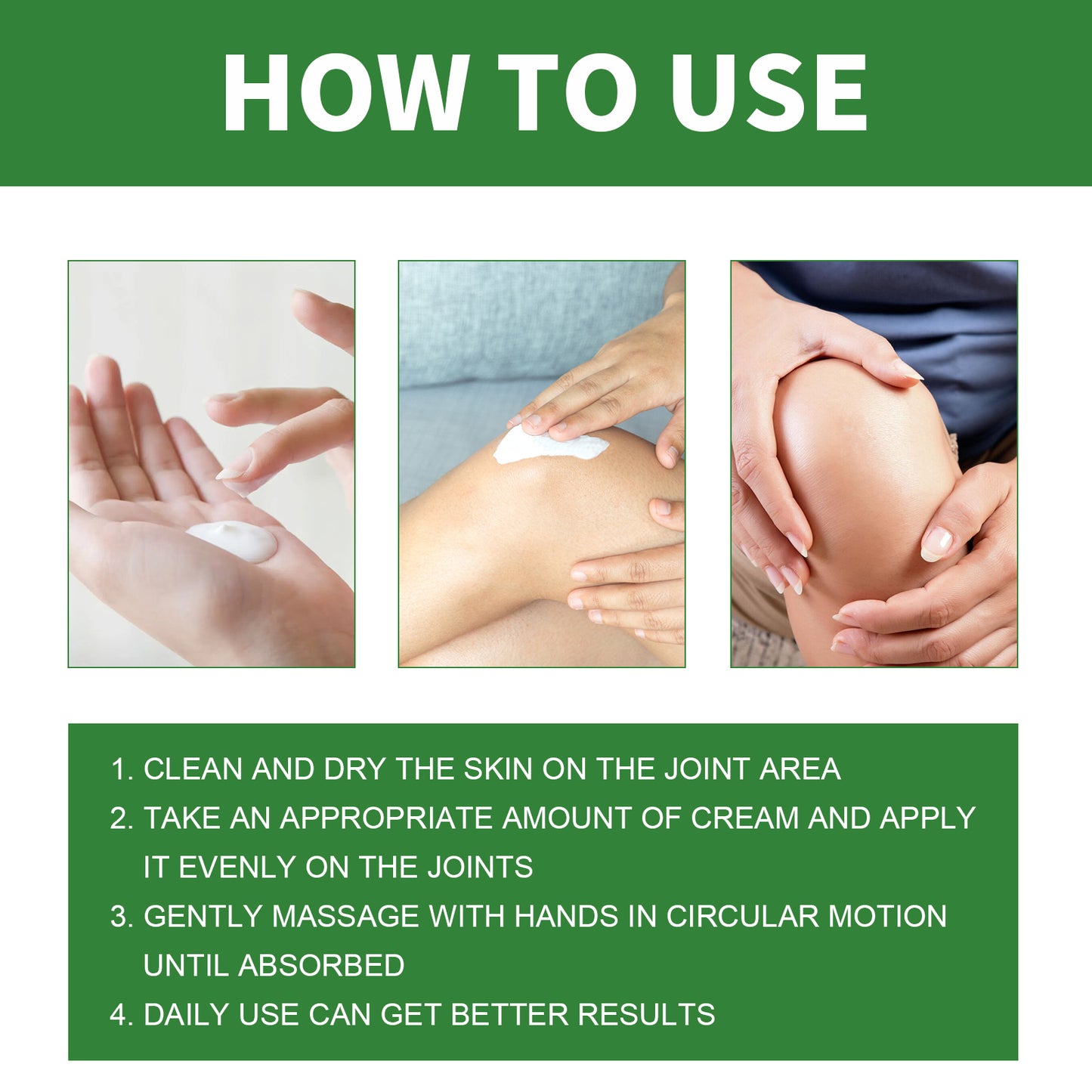 HOW TO USE

1. CLEAN AND DRY THE SKIN ON THE JOINT AREA
2. TAKE AN APPROPRIATE AMOUNT OF CREAM AND APPLY IT EVENLY ON THE JOINTS
3. GENTLY MASSAGE WITH HANDS IN CIRCULAR MOTION UNTIL ABSORBED
4. DAILY USE CAN GET BETTER RESULTS