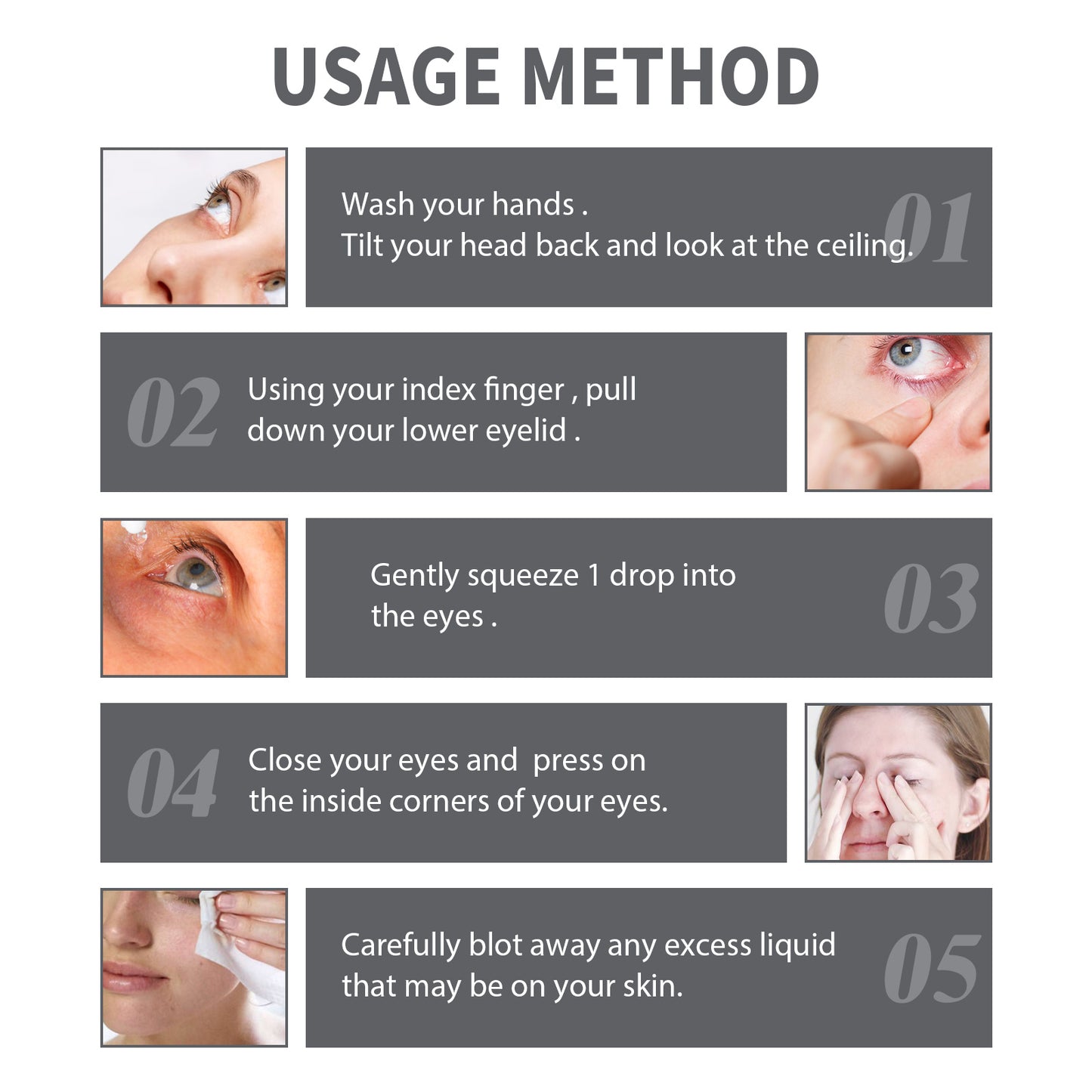 USAGE METHOD

Wash your hands .
Tilt your head back and look at the ceiling.

01

02

Using your index finger , pull down your lower eyelid .

Gently squeeze 1 drop into the eyes .

03

04

Close your eyes and  press on the inside corners of your eyes.

Carefully blot away any excess liquid that may be on your skin.

05