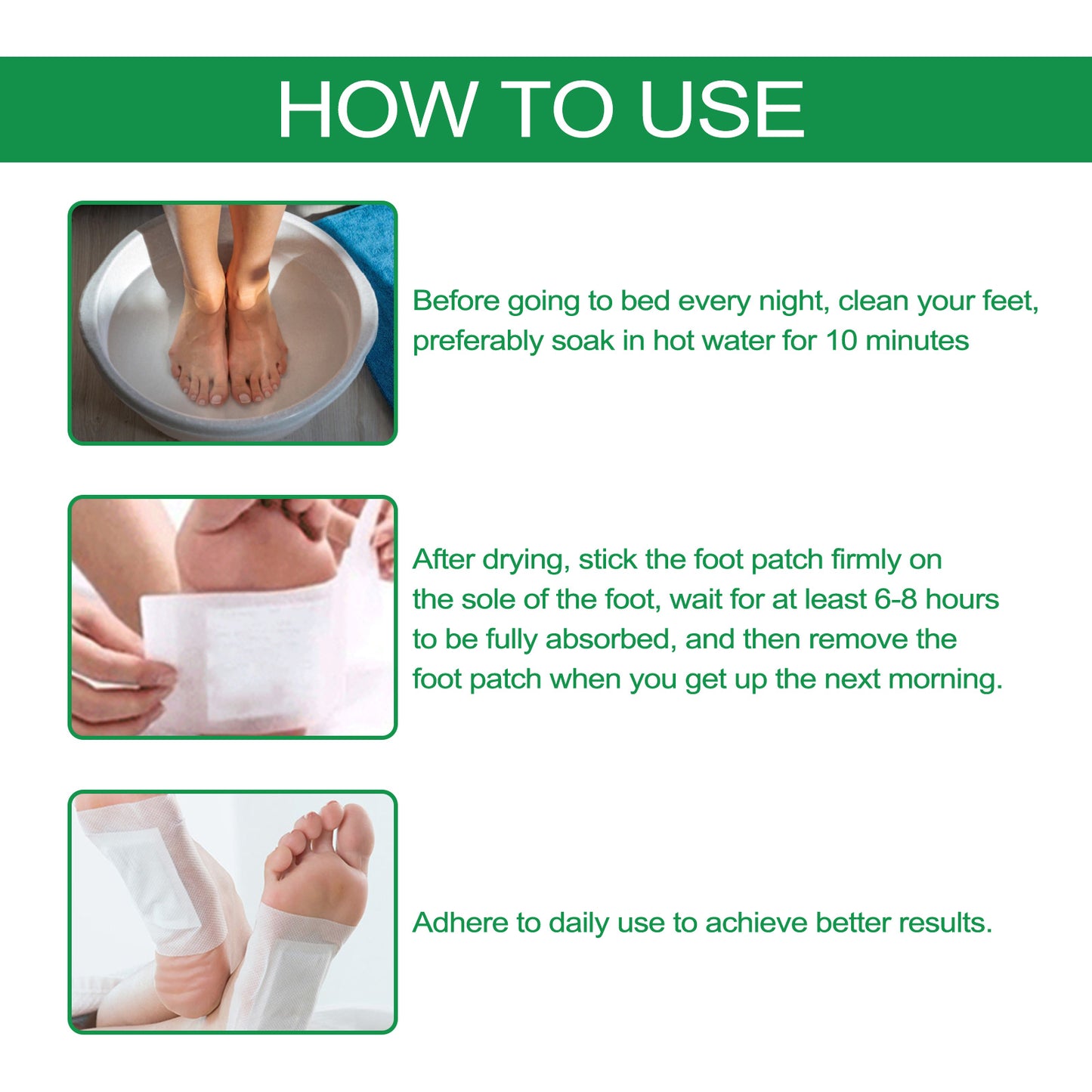 HOW TO USE

Before going to bed every night, clean your feet, preferably soak in hot water for 10 minutes

After drying, stick the foot patch firmly on the sole of the foot, wait for at least 6-8 hours to be fully absorbed, and then remove the foot patch when you get up the next morning.

Adhere to daily use to achieve better results.