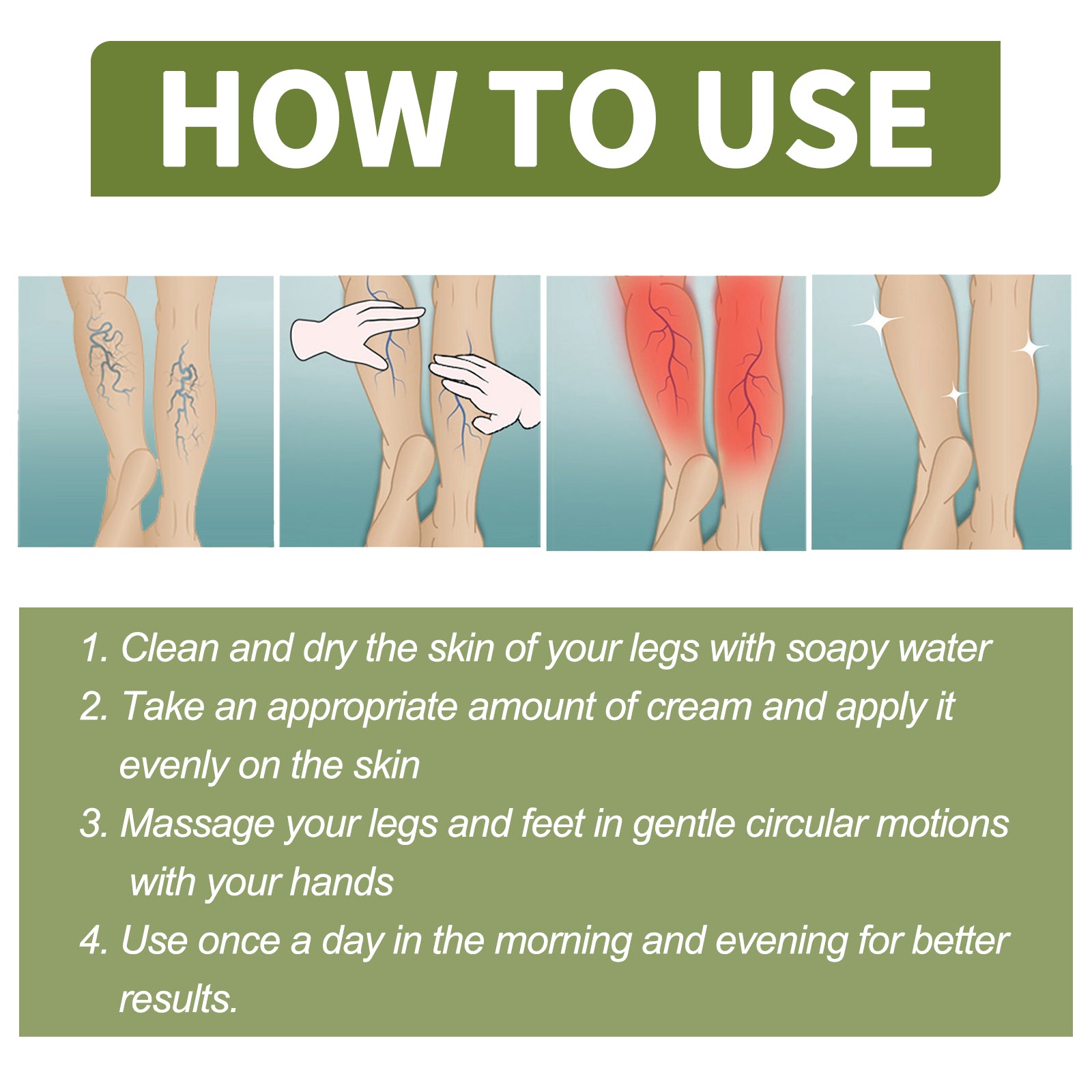 HOW TO USE

1. Clean and dry the skin of your legs with soapy water
2. Take an appropriate amount of cream and apply it evenly on the skin
3. Massage your legs and feet in gentle circular motions with your hands
4. Use once a day in the morning and evening for better results.