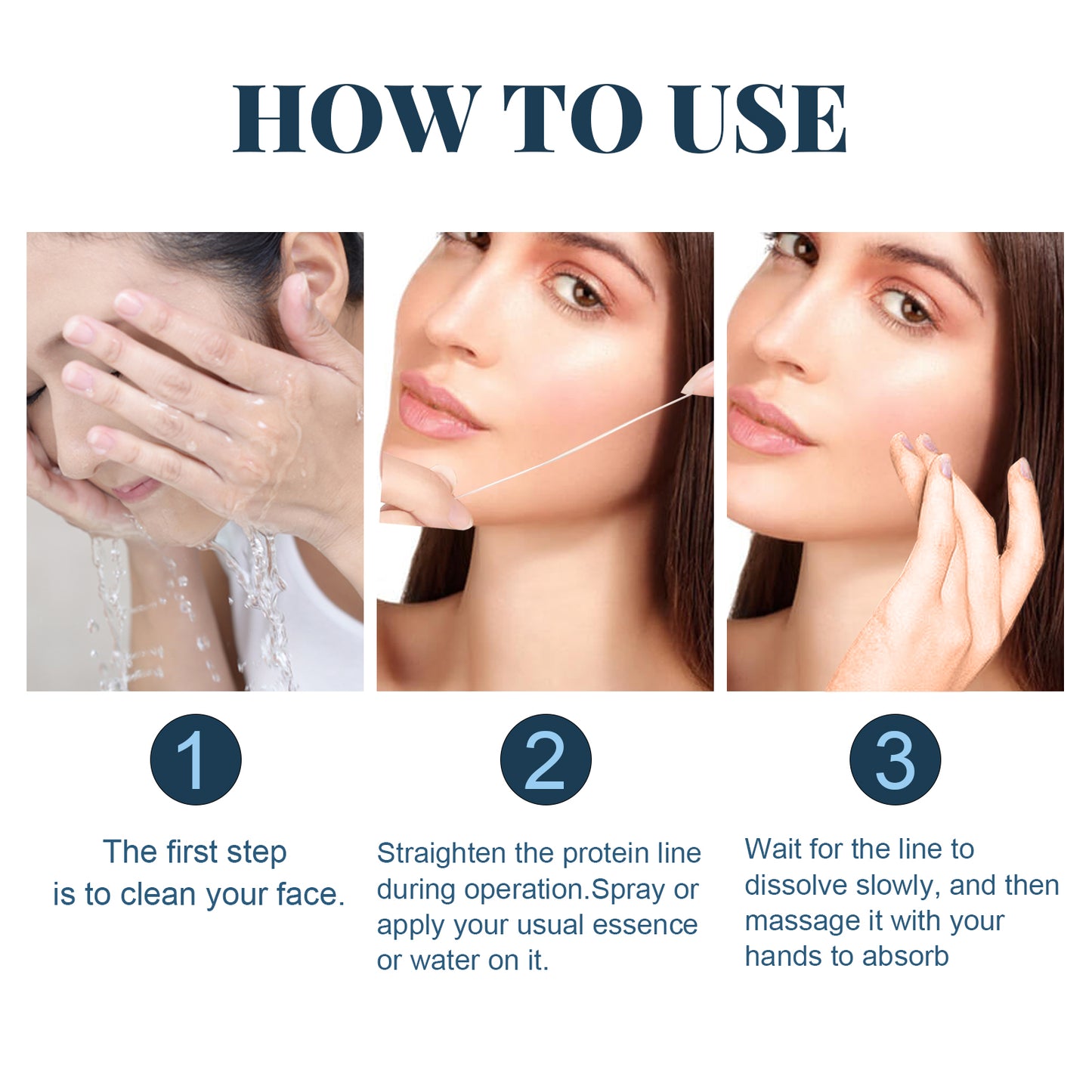 HOW TO USE

1

The first step is to clean your face.

2

Straighten the protein line during operation.Spray or apply your usual essence or water on it.

3

Wait for the line to dissolve slowly, and then massage it with your hands to absorb