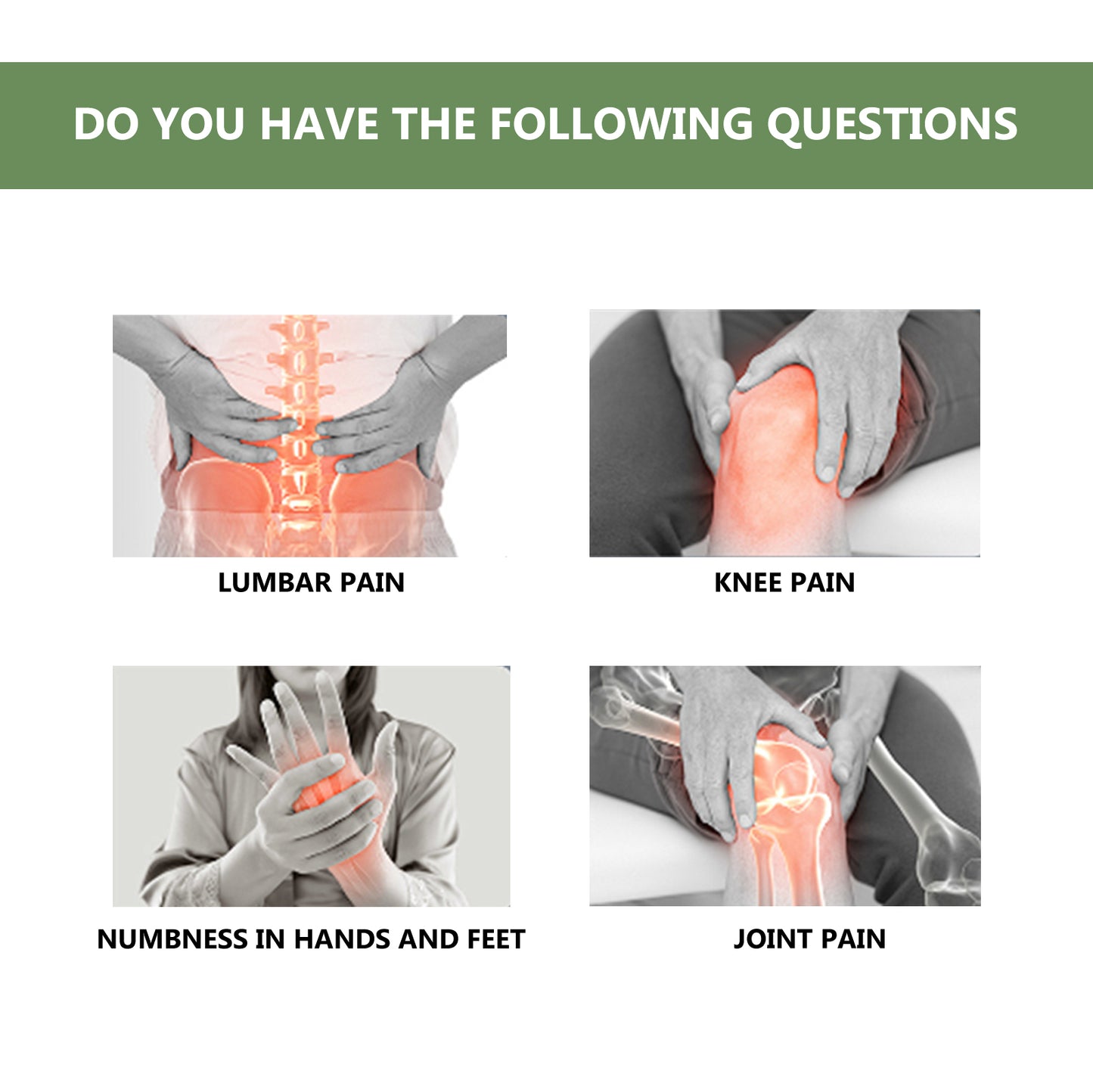 DO YOU HAVE THE FOLLOWING QUESTIONS

LUMBAR PAIN

KNEE PAIN

NUMBNESS IN HANDS AND FEET

JOINT PAIN