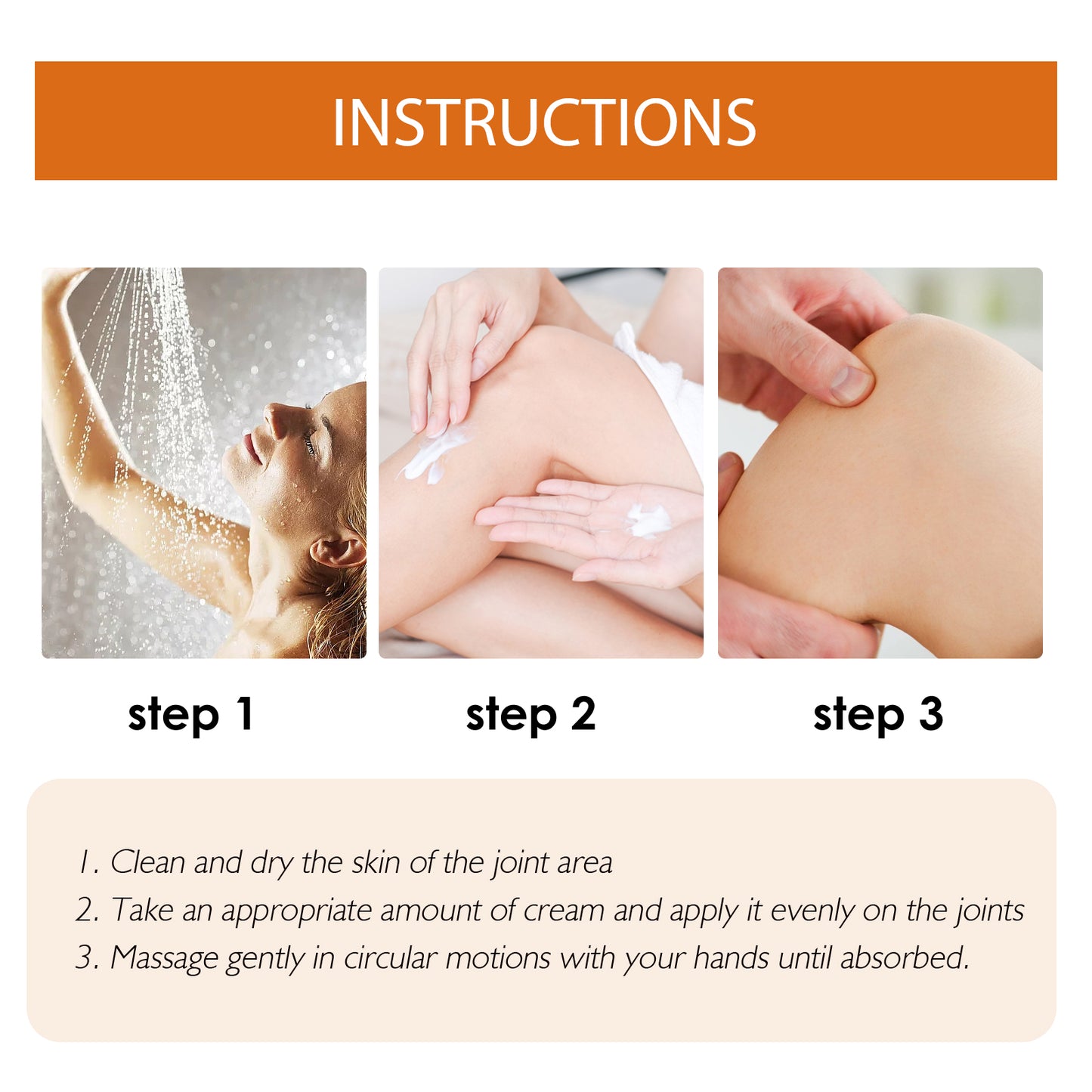 INSTRUCTIONS

step 1

step 2

step 3

1. Clean and dry the skin of the joint area
2. Take an appropriate amount of cream and apply it evenly on the joints
3. Massage gently in circular motions with your hands until absorbed.