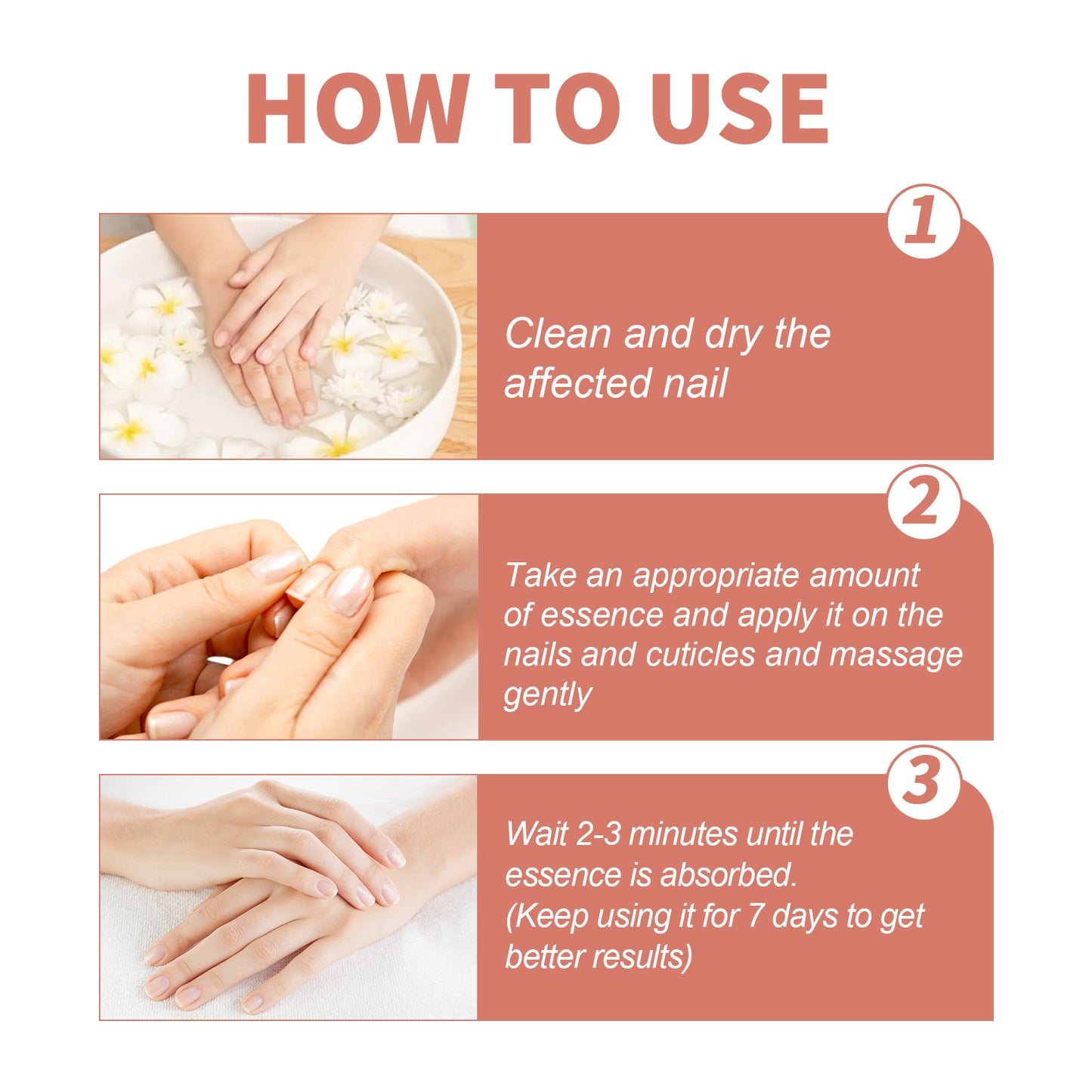 HOW TO USE

1

Clean and dry the affected nail

2

Take an appropriate amount of essence and apply it on the nails and cuticles and massage gently

3

Wait 2-3 minutes until the essence is absorbed.
(Keep using it for 7 days to get better results)